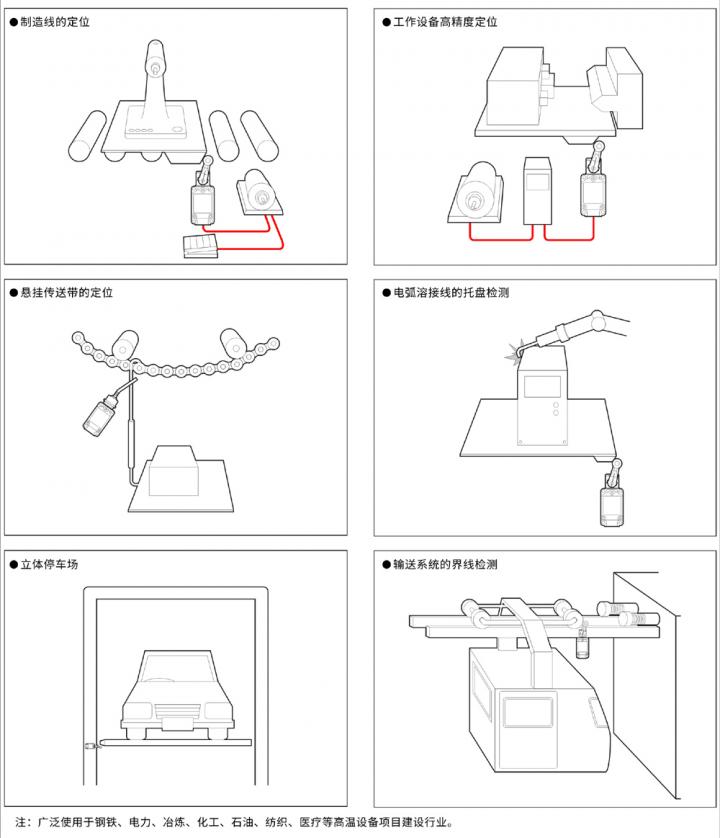 ●制造线的定位

●工作设备高精度定位

●悬挂传送带的定位

●电弧溶接线的托盘检测

●立体停车场

●输送系统的界线检测

注：广泛使用于钢铁、电力、冶炼、化工、石油、纺织、医疗等高温设备项目建设行业。