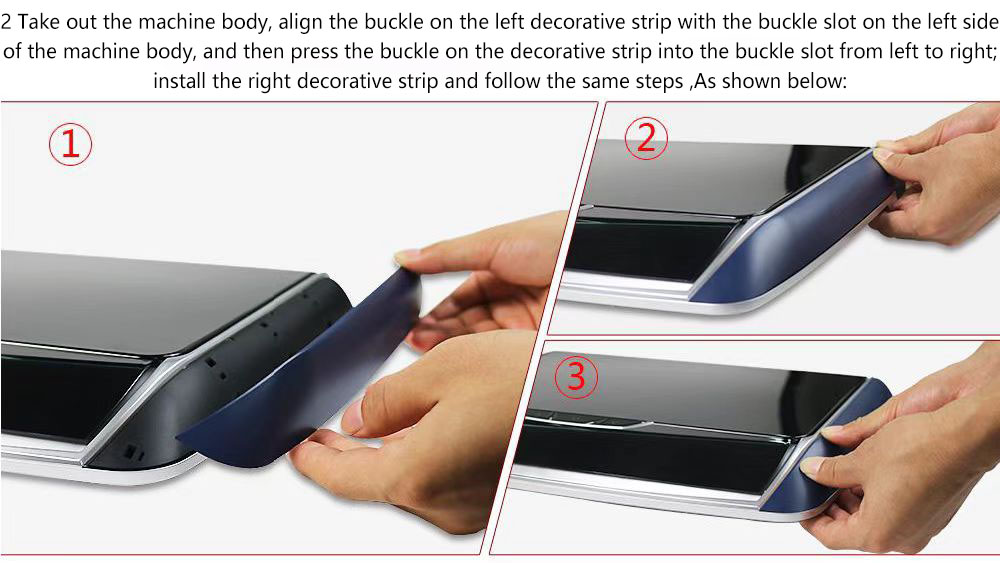 2 Take out the machine body, align the buckle on the left decorative strip with the buckle slot on the left side of the machine body, and then press the buckle on the decorative strip into the buckle slot from left to right; install the right decorative strip and follow the same steps ,As shown below:

①

②

③