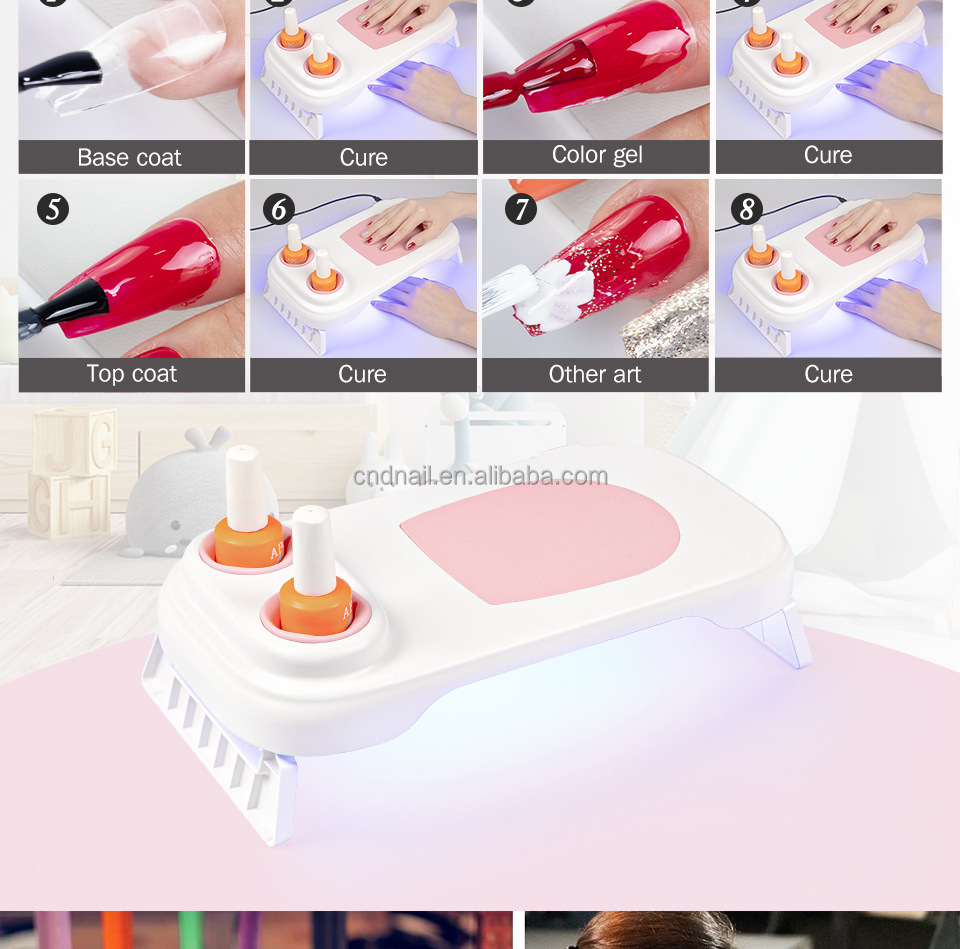 Base coat

Cure

Color gel

Cure

5

Top coat

6

Cure

7

Other art

8

Cure

cndnail.en.alibaba.com