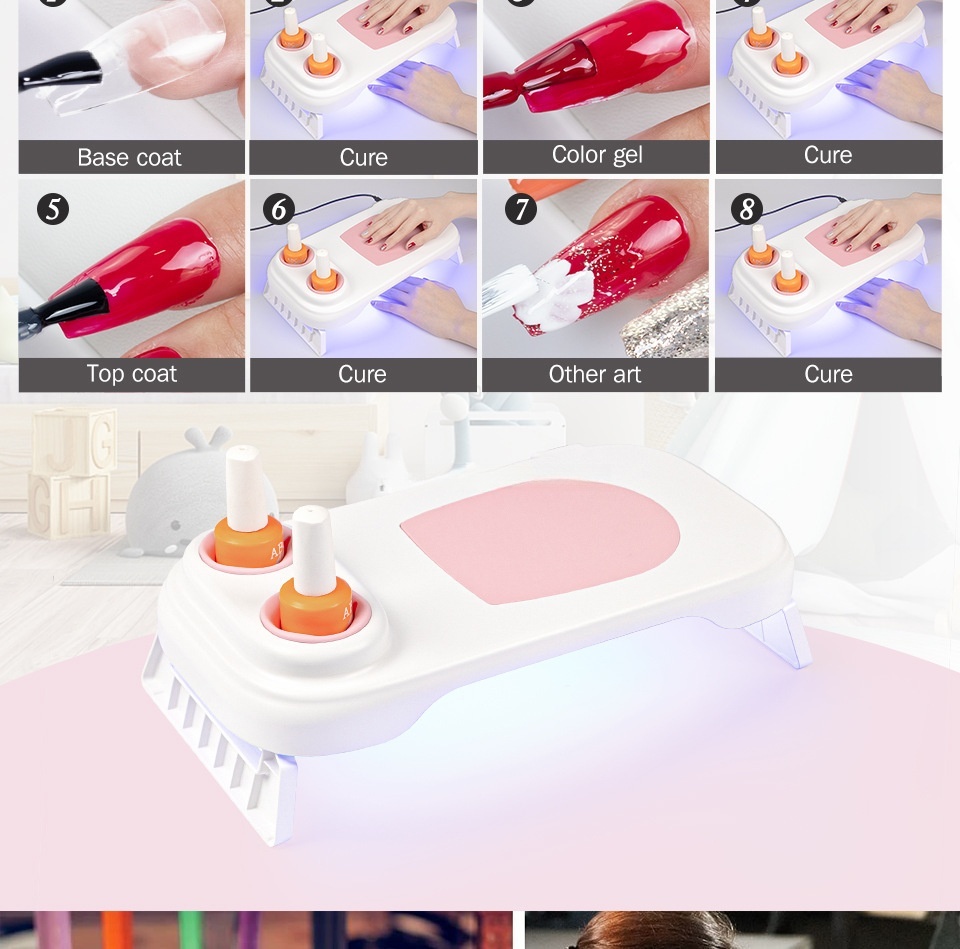 Base coat

Cure

Color gel

Cure

5

Top coat

6

Cure

7

Other art

8

Cure