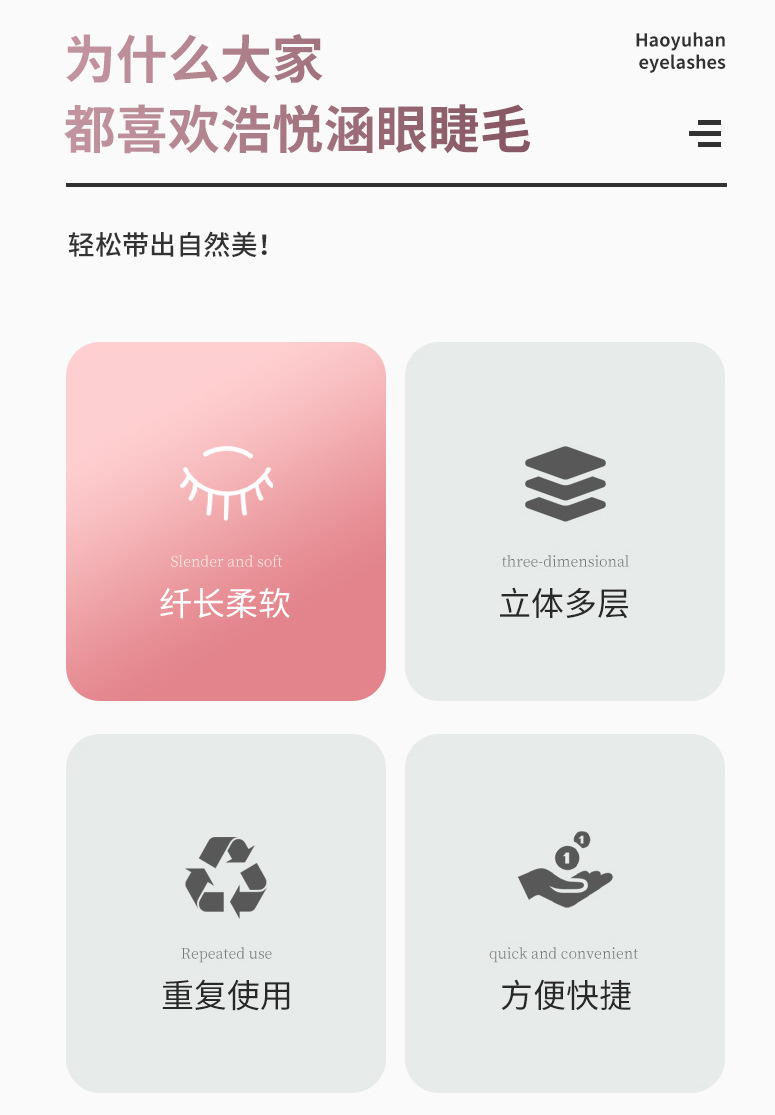 为什么大家
都喜欢浩悦涵眼睫毛

Haoyuhan
eyelashes

轻松带出自然美!

Slender and soft
纤长柔软

three-dimensional
立体多层

Repeated use
重复使用

quick and convenient
方便快捷