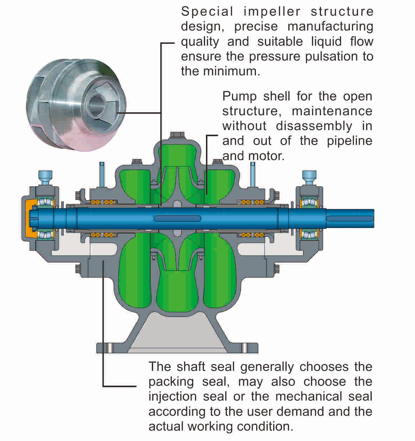 Special impeller structure design, precise manufacturing quality and suitable liquid flow ensure the pressure pulsation to the minimum.

Pump shell for the open structure, maintenance without disassembly in and out of the pipeline and motor.

The shaft seal generally chooses the packing seal, may also choose the injection seal or the mechanical seal according to the user demand and the actual working condition.