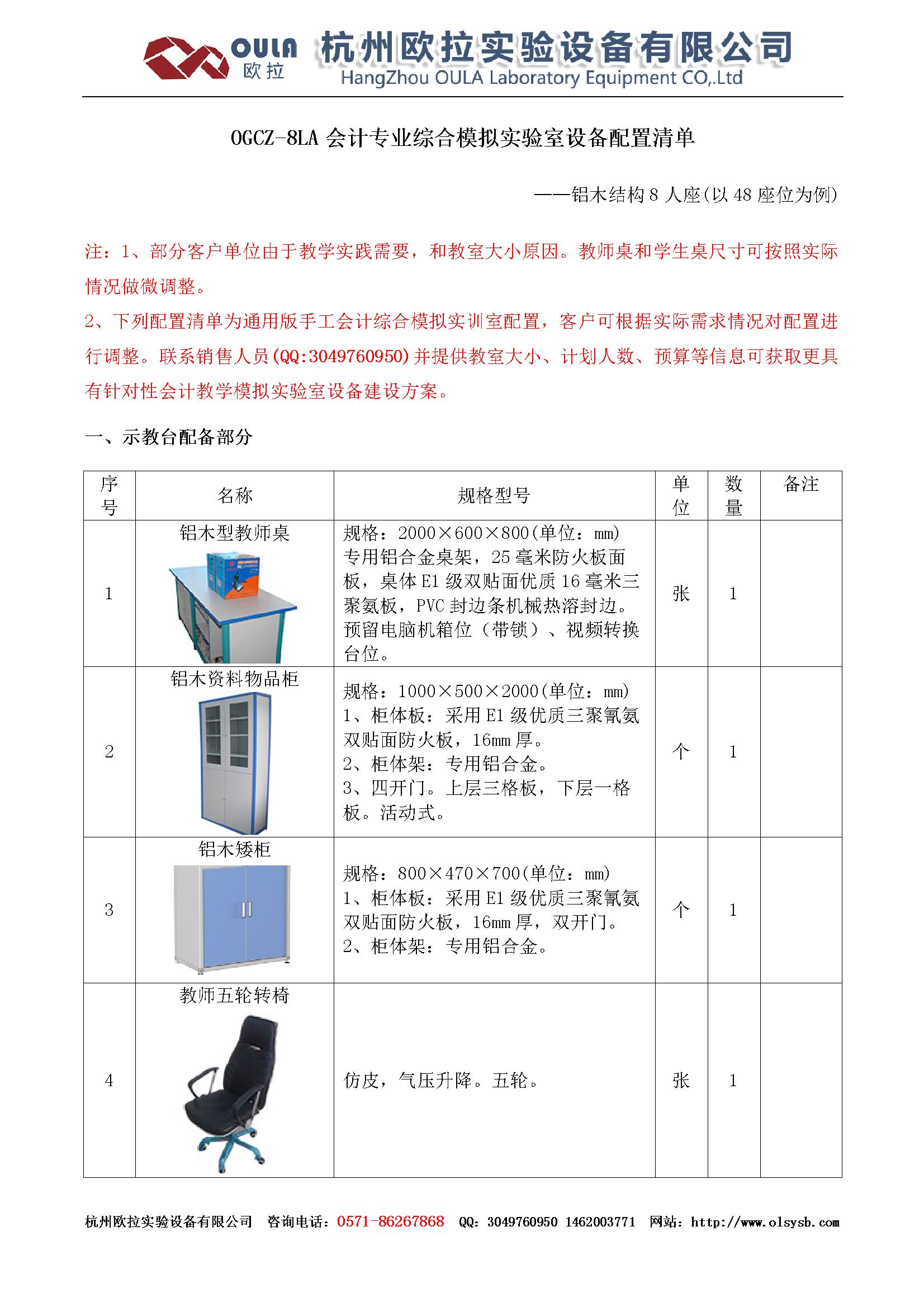 OULA 欧拉 杭州欧拉实验设备有限公司
HangZhou OULA Laboratory Equipment CO,.Ltd

OGCZ-8LA 会计专业综合模拟实验室设备配置清单

——铝木结构 8 人座(以 48 座位为例)

注：1、部分客户单位由于教学实践需要，和教室大小原因。教师桌和学生桌尺寸可按照实际情况做微调整。

2、下列配置清单为通用版手工会计综合模拟实训室配置，客户可根据实际需求情况对配置进行调整。联系销售人员(QQ:3049760950)并提供教室大小、计划人数、预算等信息可获取更具有针对性会计教学模拟实验室设备建设方案。

一、示教台配备部分

| 序号 | 名称 | 规格型号 | 单位 | 数量 | 备注 |
|---|---|---|---|---|---|
| 1 | 铝木型教师桌 | 规格：2000×600×800(单位：mm) 专用铝合金桌架，25 毫米防火板面板，桌体 E1 级双贴面优质 16 毫米三聚氨板，PVC 封边条机械热溶封边。预留电脑机箱位（带锁）、视频转换台位。 | 张 | 1 |  |
| 2 | 铝木资料物品柜 | 规格：1000×500×2000(单位：mm) 1、柜体板：采用 E1 级优质三聚氰氨双贴面防火板，16mm 厚。 2、柜体架：专用铝合金。 3、四开门。上层三格板，下层一格板。活动式。 | 个 | 1 |  |
| 3 | 铝木矮柜 | 规格：800×470×700(单位：mm) 1、柜体板：采用 E1 级优质三聚氰氨双贴面防火板，16mm 厚，双开门。 2、柜体架：专用铝合金。 | 个 | 1 |  |
| 4 | 教师五轮转椅 | 仿皮，气压升降。五轮。 | 张 | 1 |  |

杭州欧拉实验设备有限公司 咨询电话：0571-86267868 QQ：3049760950 1462003771 网站：http://www.olsysb.com