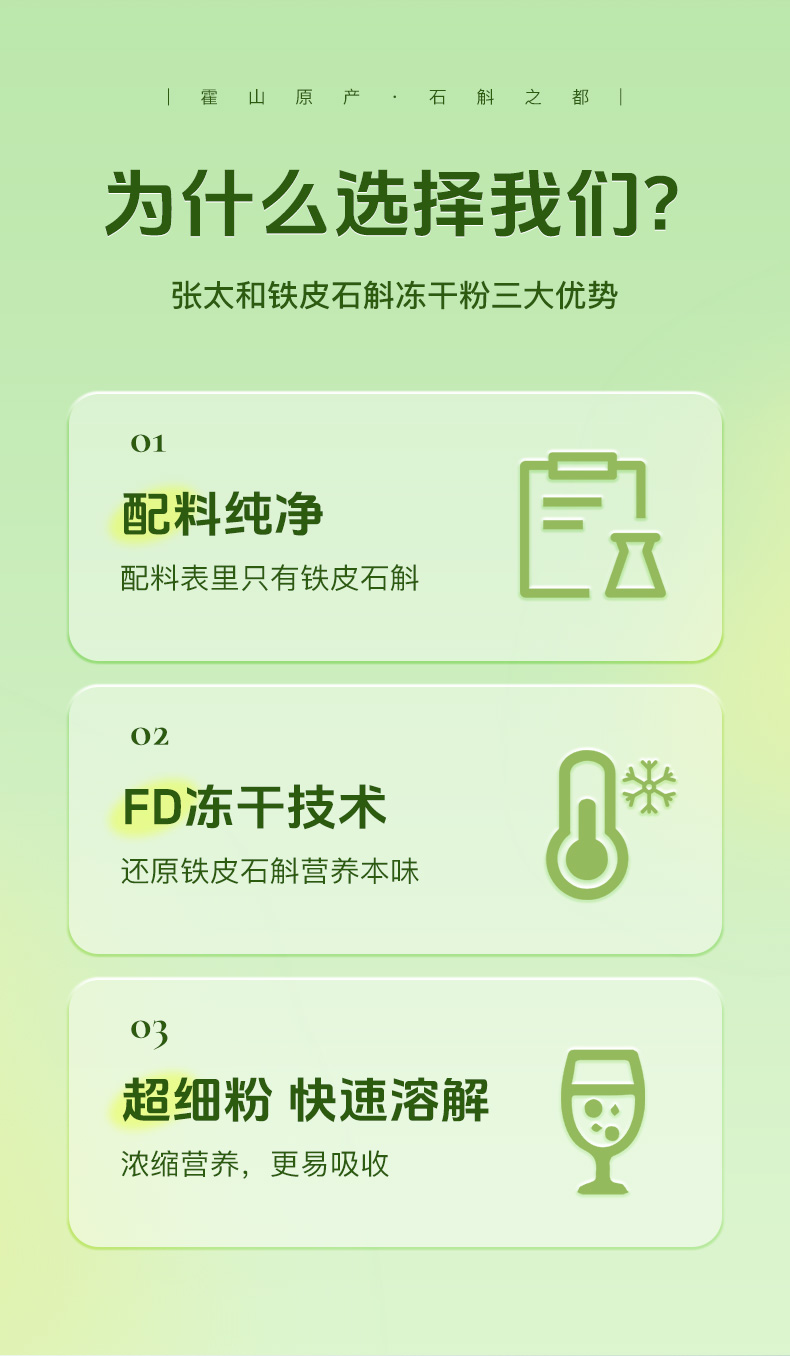 | 霍山原产 · 石斛之都 |

为什么选择我们?

张太和铁皮石斛冻干粉三大优势

01

配料纯净

配料表里只有铁皮石斛

02

FD冻干技术

还原铁皮石斛营养本味

03

超细粉 快速溶解

浓缩营养，更易吸收