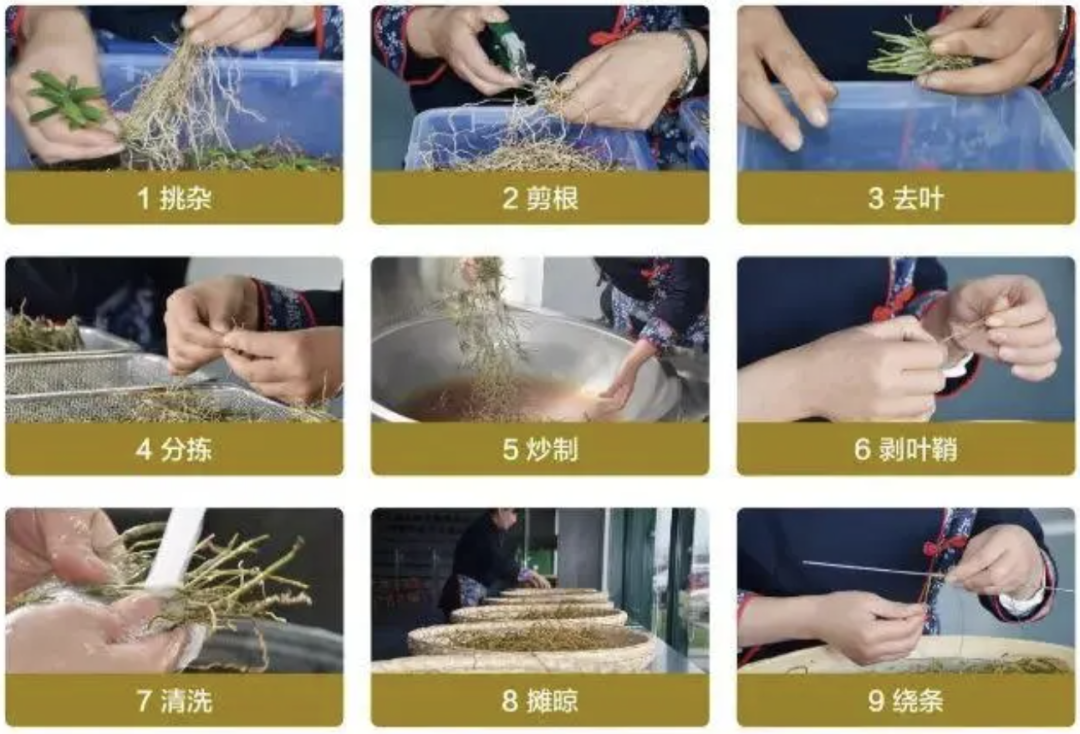 1 挑杂

2 剪根

3 去叶

4 分拣

5 炒制

6 剥叶鞘

7 清洗

8 摊晾

9 绕条