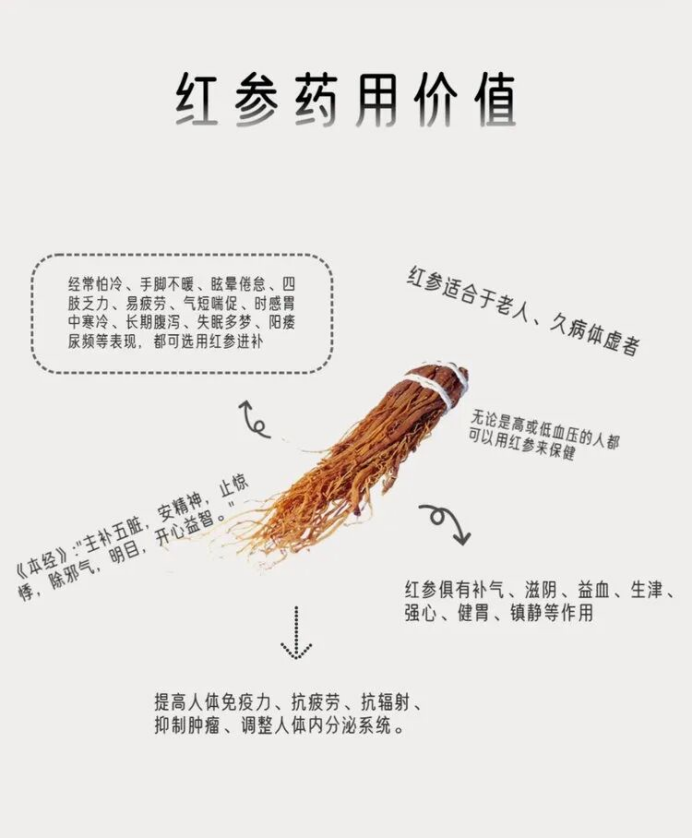 红参药用价值

经常怕冷、手脚不暖、眩晕倦怠、四肢乏力、易疲劳、气短喘促、时感胃中寒冷、长期腹泻、失眠多梦、阳痿尿频等表现，都可选用红参进补

红参适合于老人、久病体虚者

无论是高或低血压的人都可以用红参来保健

《本经》:"主补五脏，安精神，止惊悸，除邪气，明目，开心益智。"

红参俱有补气、滋阴、益血、生津、强心、健胃、镇静等作用

提高人体免疫力、抗疲劳、抗辐射、抑制肿瘤、调整人体内分泌系统。