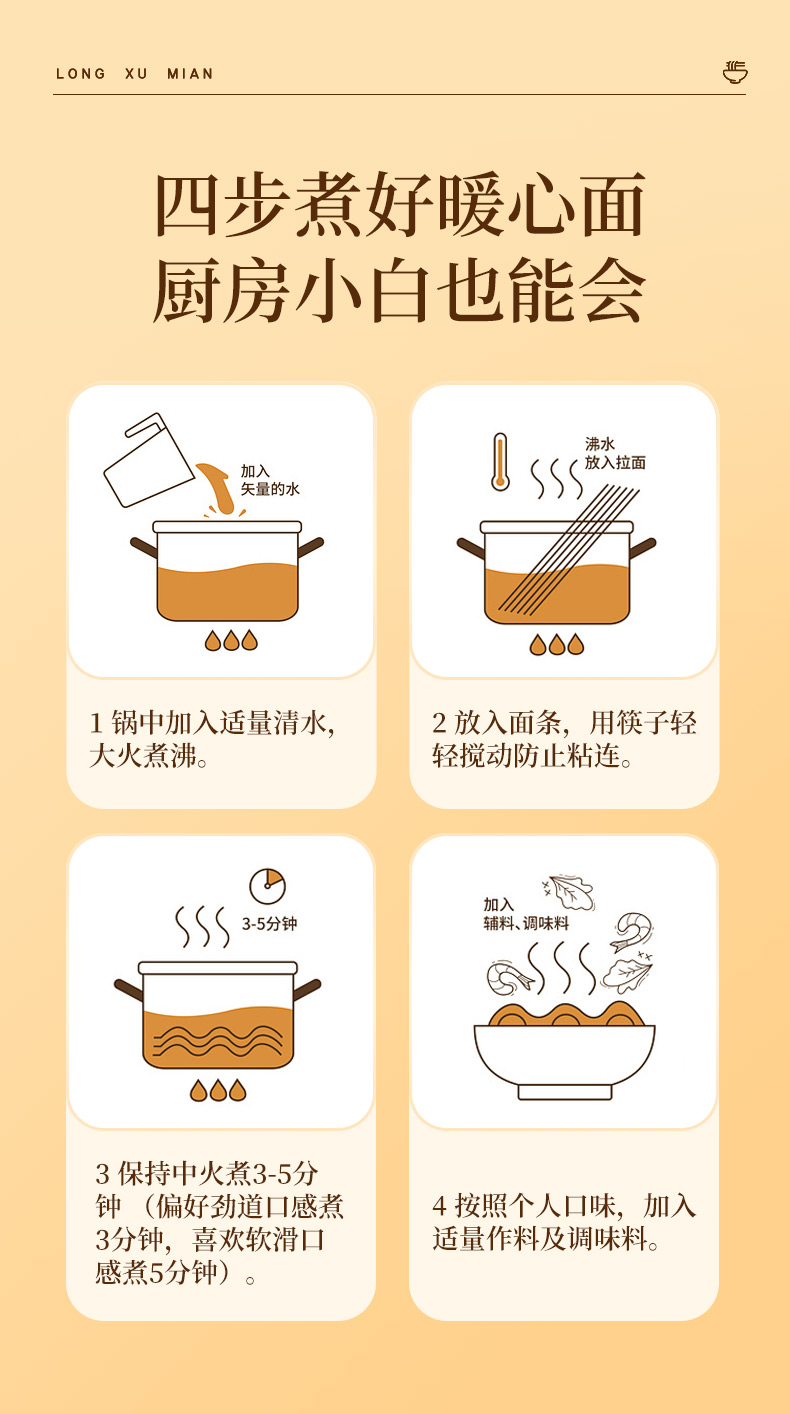 LONG XU MIAN

四步煮好暖心面
厨房小白也能会

加入
矢量的水

1 锅中加入适量清水，大火煮沸。

沸水
放入拉面

2 放入面条，用筷子轻轻搅动防止粘连。

3-5分钟

3 保持中火煮3-5分钟（偏好劲道口感煮3分钟，喜欢软滑口感煮5分钟）。

加入
辅料、调味料

4 按照个人口味，加入适量作料及调味料。