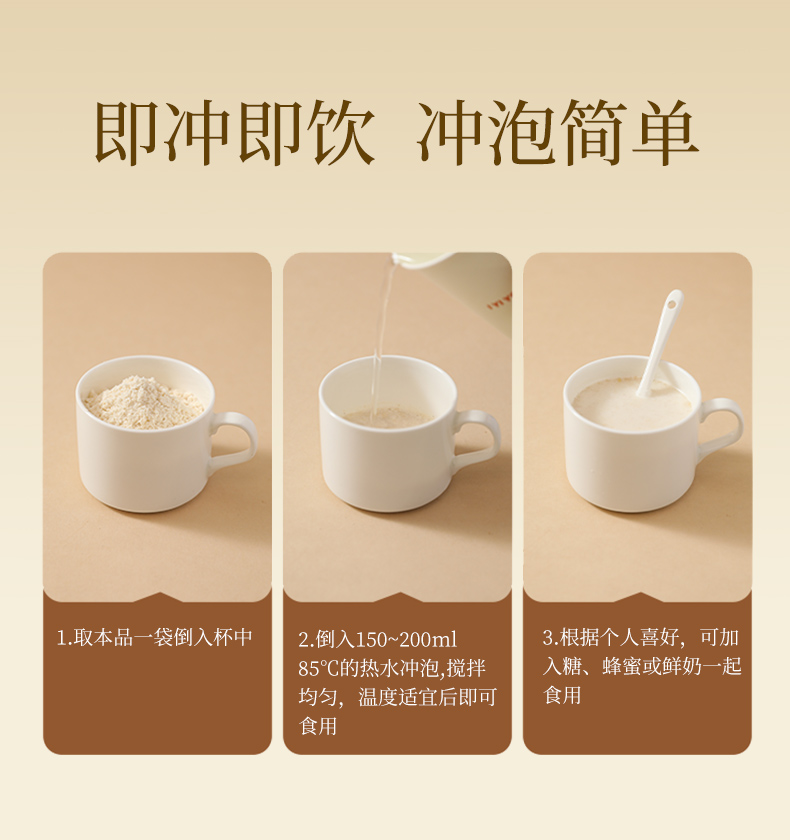 即冲即饮 冲泡简单

1.取本品一袋倒入杯中

2.倒入150~200ml 85℃的热水冲泡,搅拌均匀，温度适宜后即可食用

3.根据个人喜好，可加入糖、蜂蜜或鲜奶一起食用