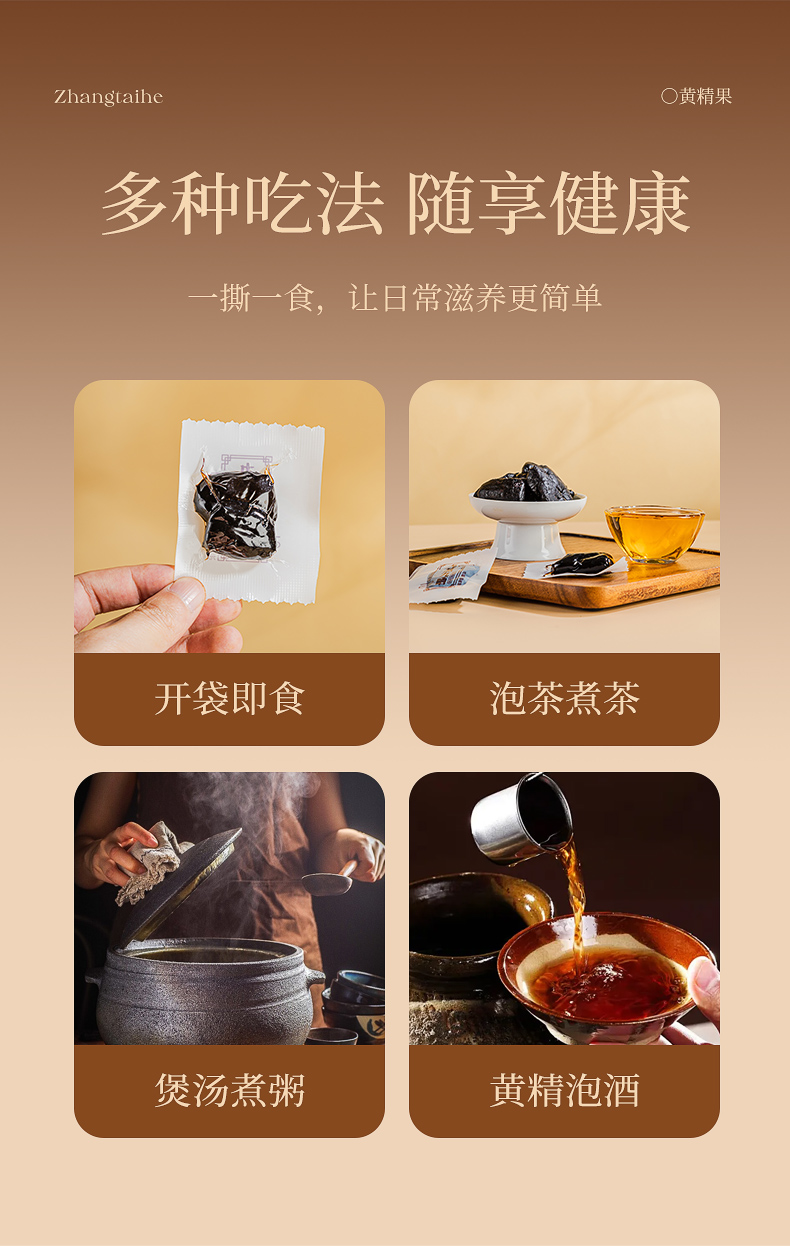 Zhangtaihe

○黄精果

多种吃法 随享健康

一撕一食，让日常滋养更简单

开袋即食

泡茶煮茶

煲汤煮粥

黄精泡酒