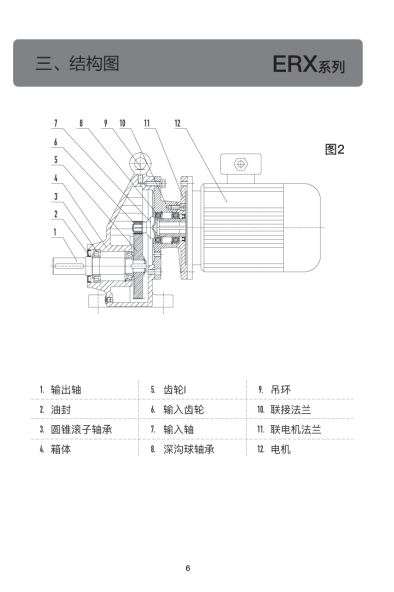 三、结构图

ERX系列

7 8 9 10 11 12
6
5
4
3
2
1

图2

| 1. 输出轴 | 5. 齿轮I | 9. 吊环 |
|---|---|---|
| 2. 油封 | 6. 输入齿轮 | 10. 联接法兰 |
| 3. 圆锥滚子轴承 | 7. 输入轴 | 11. 联电机法兰 |
| 4. 箱体 | 8. 深沟球轴承 | 12. 电机 |

6