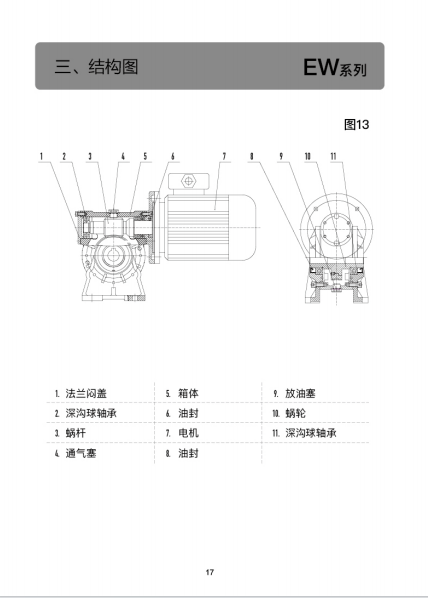 三、结构图 EW系列

图13

1 2 3 4 5 6 7 8 9 10 11

| | | |
|---|---|---|
| 1. 法兰闷盖 | 5. 箱体 | 9. 放油塞 |
| 2. 深沟球轴承 | 6. 油封 | 10. 蜗轮 |
| 3. 蜗杆 | 7. 电机 | 11. 深沟球轴承 |
| 4. 通气塞 | 8. 油封 | |

17