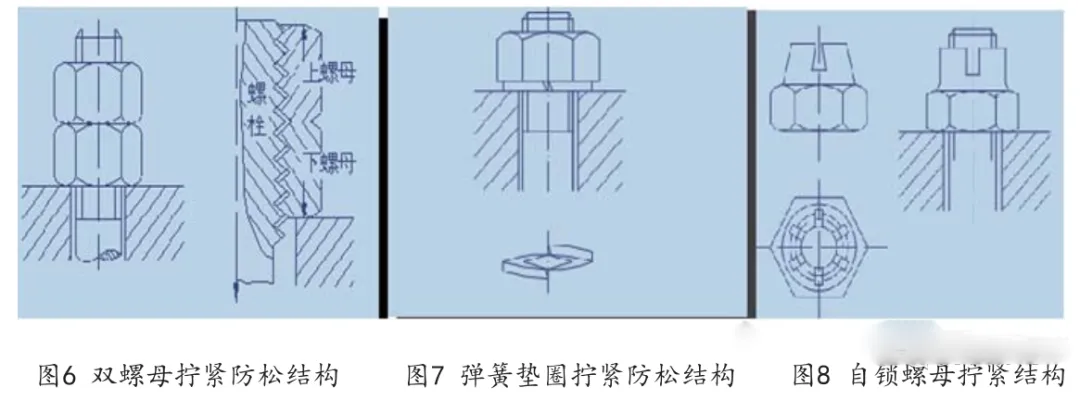 螺栓
上螺母
下螺母

图6 双螺母拧紧防松结构

图7 弹簧垫圈拧紧防松结构

图8 自锁螺母拧紧结构