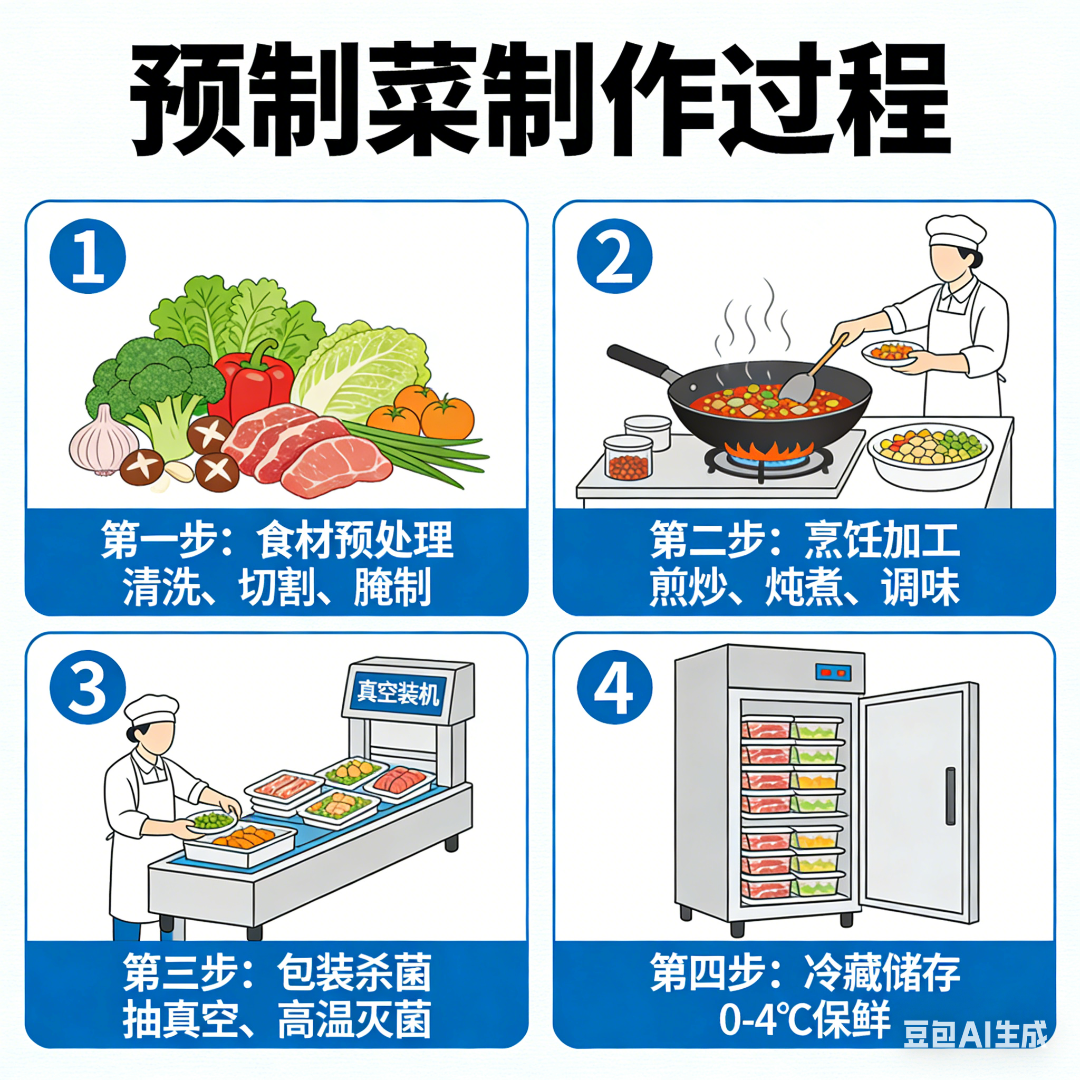 预制菜制作过程

1

第一步：食材预处理
清洗、切割、腌制

2

第二步：烹饪加工
煎炒、炖煮、调味

3

真空装机

第三步：包装杀菌
抽真空、高温灭菌

4

第四步：冷藏储存
0-4℃保鲜

豆包AI生成