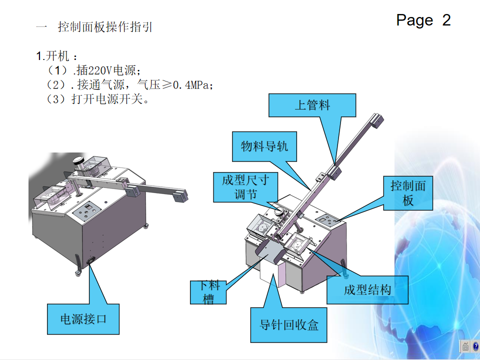 Page 2

一 控制面板操作指引

1.开机：
（1）.插220V电源；
（2）.接通气源，气压≥0.4MPa；
（3）打开电源开关。

上管料

物料导轨

成型尺寸调节

控制面板

下料槽

成型结构

导针回收盒

电源接口