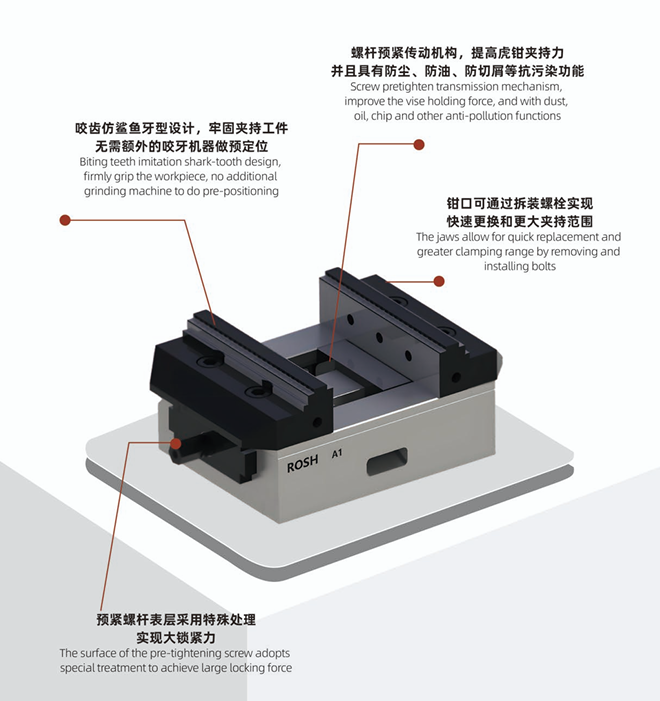 螺杆预紧传动机构，提高虎钳夹持力
并且具有防尘、防油、防切屑等抗污染功能
Screw pretighten transmission mechanism, improve the vise holding force, and with dust, oil, chip and other anti-pollution functions

咬齿仿鲨鱼牙型设计，牢固夹持工件
无需额外的咬牙机器做预定位
Biting teeth imitation shark-tooth design, firmly grip the workpiece, no additional grinding machine to do pre-positioning

钳口可通过拆装螺栓实现
快速更换和更大夹持范围
The jaws allow for quick replacement and greater clamping range by removing and installing bolts

ROSH A1

预紧螺杆表层采用特殊处理
实现大锁紧力
The surface of the pre-tightening screw adopts special treatment to achieve large locking force