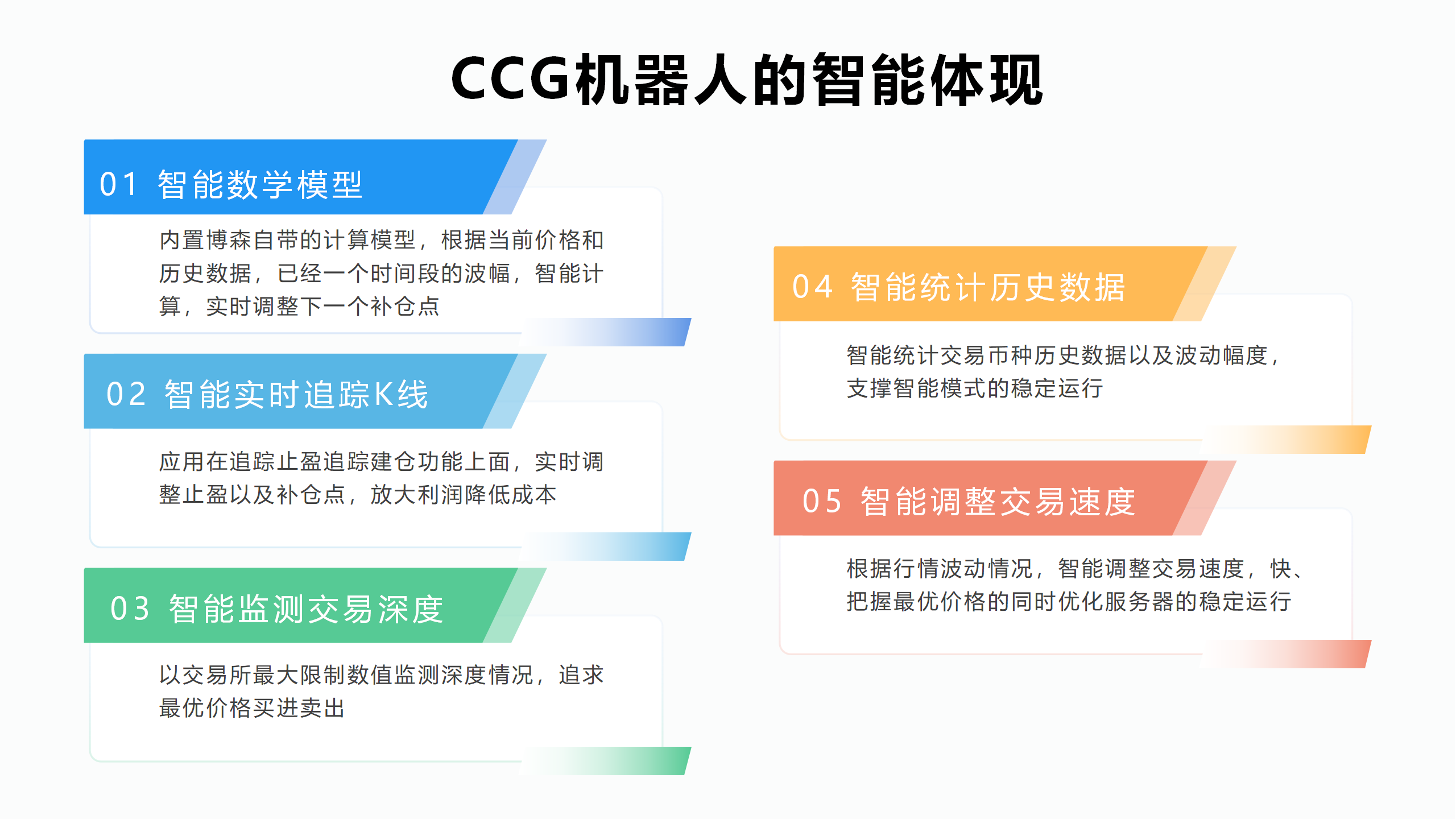 CCG机器人的智能体现

01 智能数学模型

内置博森自带的计算模型，根据当前价格和历史数据，已经一个时间段的波幅，智能计算，实时调整下一个补仓点

02 智能实时追踪K线

应用在追踪止盈追踪建仓功能上面，实时调整止盈以及补仓点，放大利润降低成本

03 智能监测交易深度

以交易所最大限制数值监测深度情况，追求最优价格买进卖出

04 智能统计历史数据

智能统计交易币种历史数据以及波动幅度，支撑智能模式的稳定运行

05 智能调整交易速度

根据行情波动情况，智能调整交易速度，快、把握最优价格的同时优化服务器的稳定运行