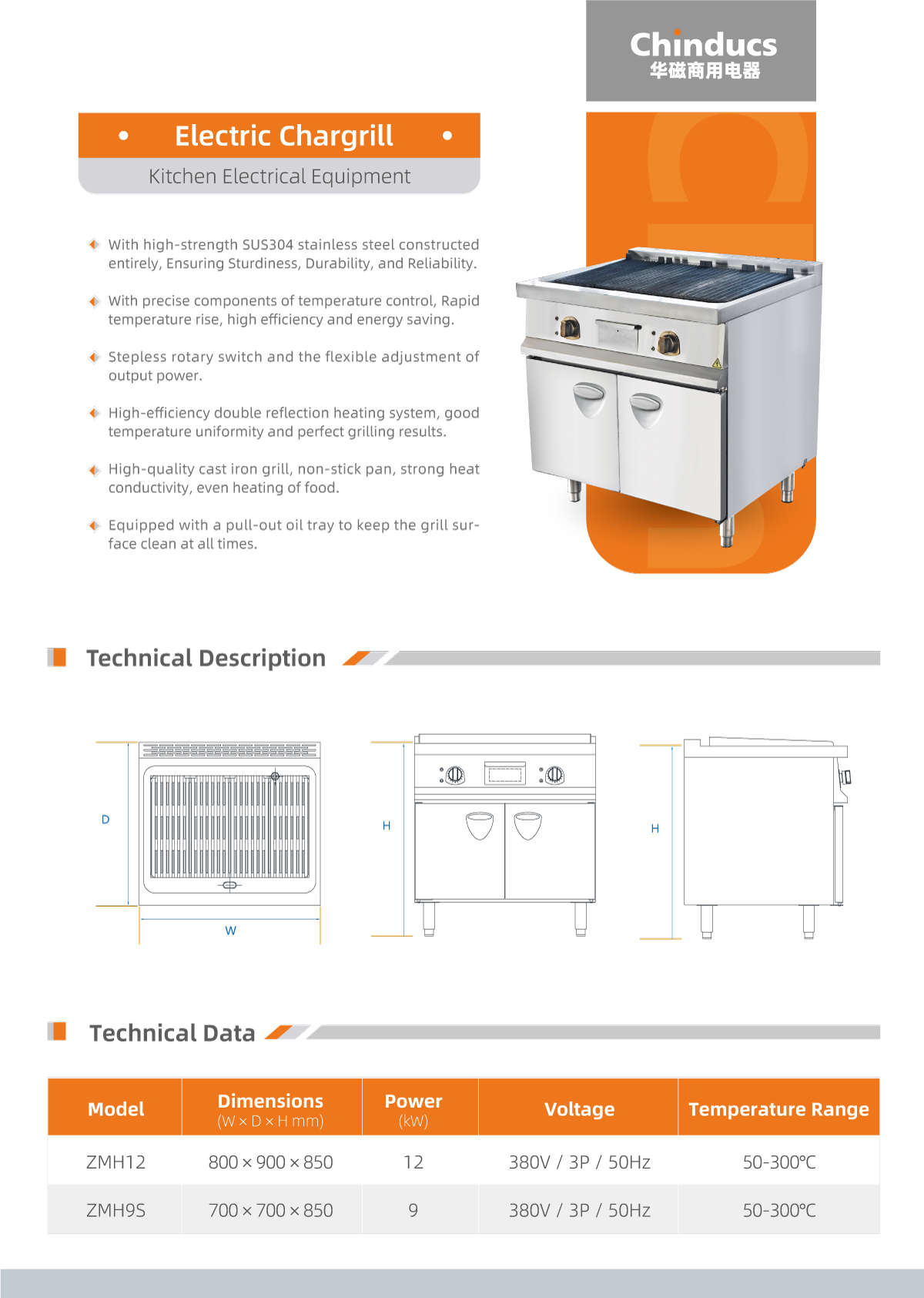 Chinducs
华磁商用电器

Electric Chargrill

Kitchen Electrical Equipment

With high-strength SUS304 stainless steel constructed entirely, Ensuring Sturdiness, Durability, and Reliability.

With precise components of temperature control, Rapid temperature rise, high efficiency and energy saving.

Stepless rotary switch and the flexible adjustment of output power.

High-efficiency double reflection heating system, good temperature uniformity and perfect grilling results.

High-quality cast iron grill, non-stick pan, strong heat conductivity, even heating of food.

Equipped with a pull-out oil tray to keep the grill surface clean at all times.

Technical Description

D

W

H

H

Technical Data

| Model | Dimensions (W × D × H mm) | Power (kW) | Voltage | Temperature Range |
|---|---|---|---|---|
| ZMH12 | 800 × 900 × 850 | 12 | 380V / 3P / 50Hz | 50-300℃ |
| ZMH9S | 700 × 700 × 850 | 9 | 380V / 3P / 50Hz | 50-300℃ |