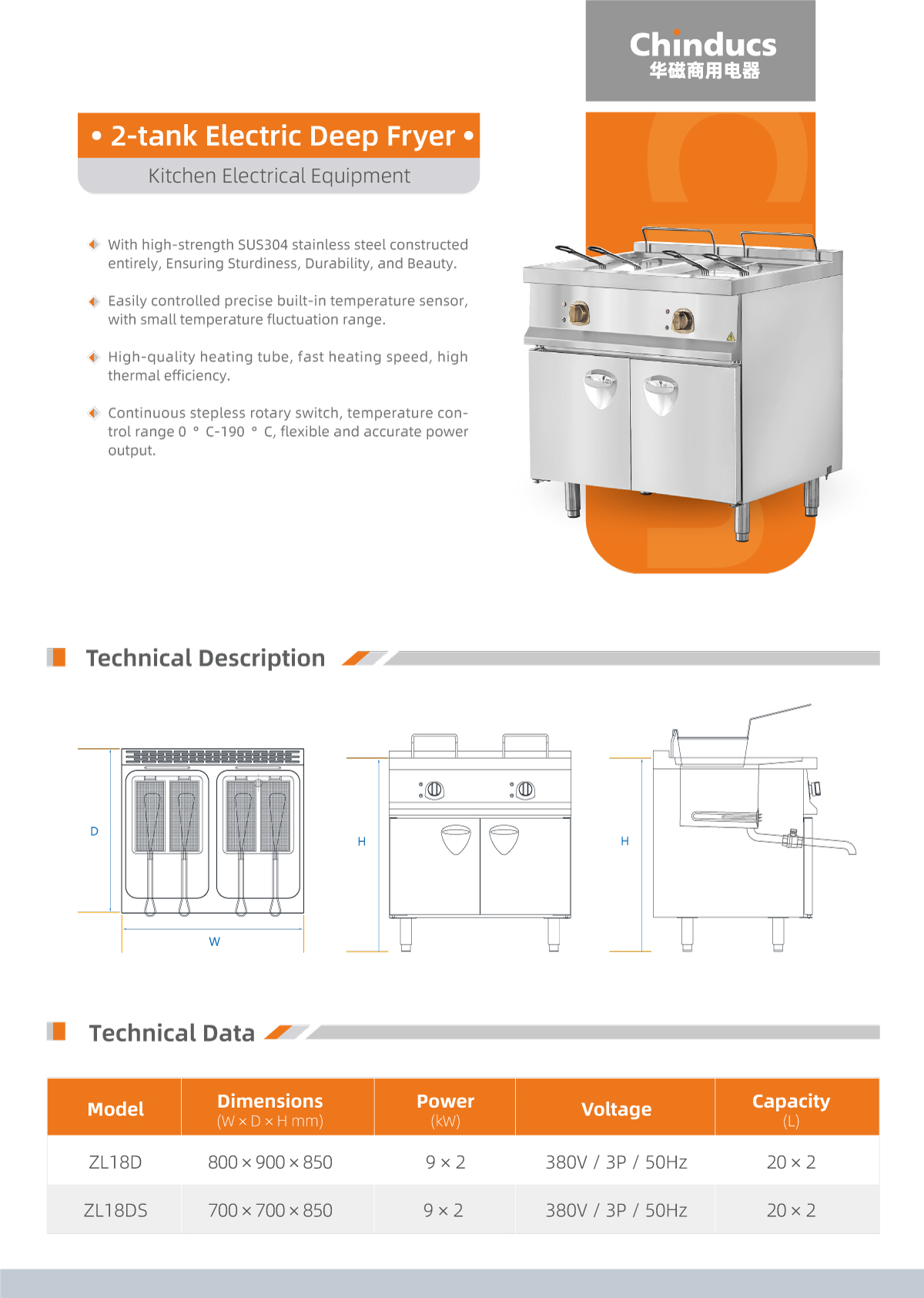 Chinducs
华磁商用电器

• 2-tank Electric Deep Fryer •

Kitchen Electrical Equipment

With high-strength SUS304 stainless steel constructed entirely, Ensuring Sturdiness, Durability, and Beauty.

Easily controlled precise built-in temperature sensor, with small temperature fluctuation range.

High-quality heating tube, fast heating speed, high thermal efficiency.

Continuous stepless rotary switch, temperature control range 0 ° C-190 ° C, flexible and accurate power output.

Technical Description

D

W

H

H

Technical Data

| Model | Dimensions (W × D × H mm) | Power (kW) | Voltage | Capacity (L) |
|---|---|---|---|---|
| ZL18D | 800 × 900 × 850 | 9 × 2 | 380V / 3P / 50Hz | 20 × 2 |
| ZL18DS | 700 × 700 × 850 | 9 × 2 | 380V / 3P / 50Hz | 20 × 2 |