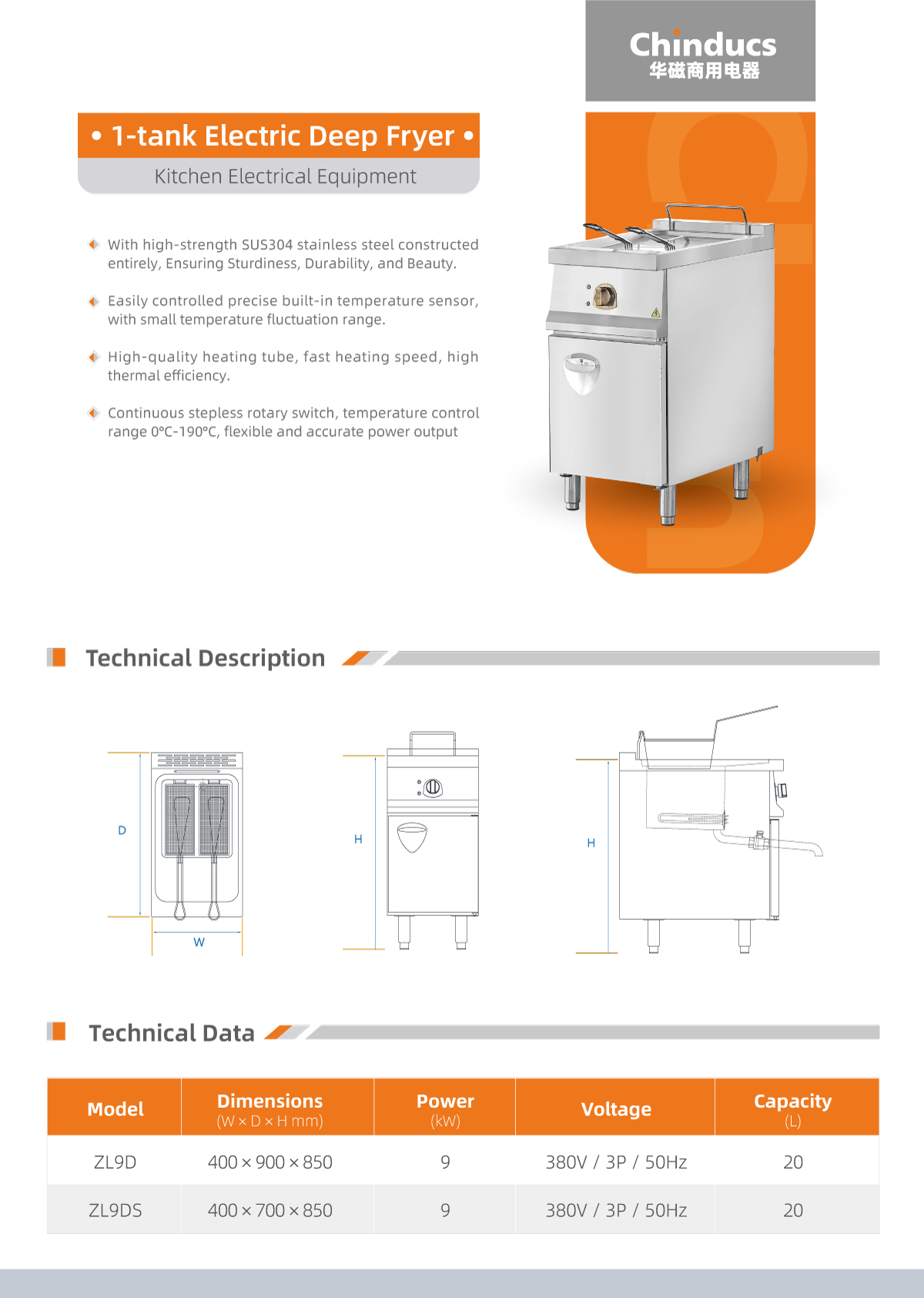 Chinducs
华磁商用电器

• 1-tank Electric Deep Fryer •

Kitchen Electrical Equipment

With high-strength SUS304 stainless steel constructed entirely, Ensuring Sturdiness, Durability, and Beauty.

Easily controlled precise built-in temperature sensor, with small temperature fluctuation range.

High-quality heating tube, fast heating speed, high thermal efficiency.

Continuous stepless rotary switch, temperature control range 0℃-190℃, flexible and accurate power output

Technical Description

D

W

H

H

Technical Data

| Model | Dimensions (W × D × H mm) | Power (kW) | Voltage | Capacity (L) |
|---|---|---|---|---|
| ZL9D | 400 × 900 × 850 | 9 | 380V / 3P / 50Hz | 20 |
| ZL9DS | 400 × 700 × 850 | 9 | 380V / 3P / 50Hz | 20 |