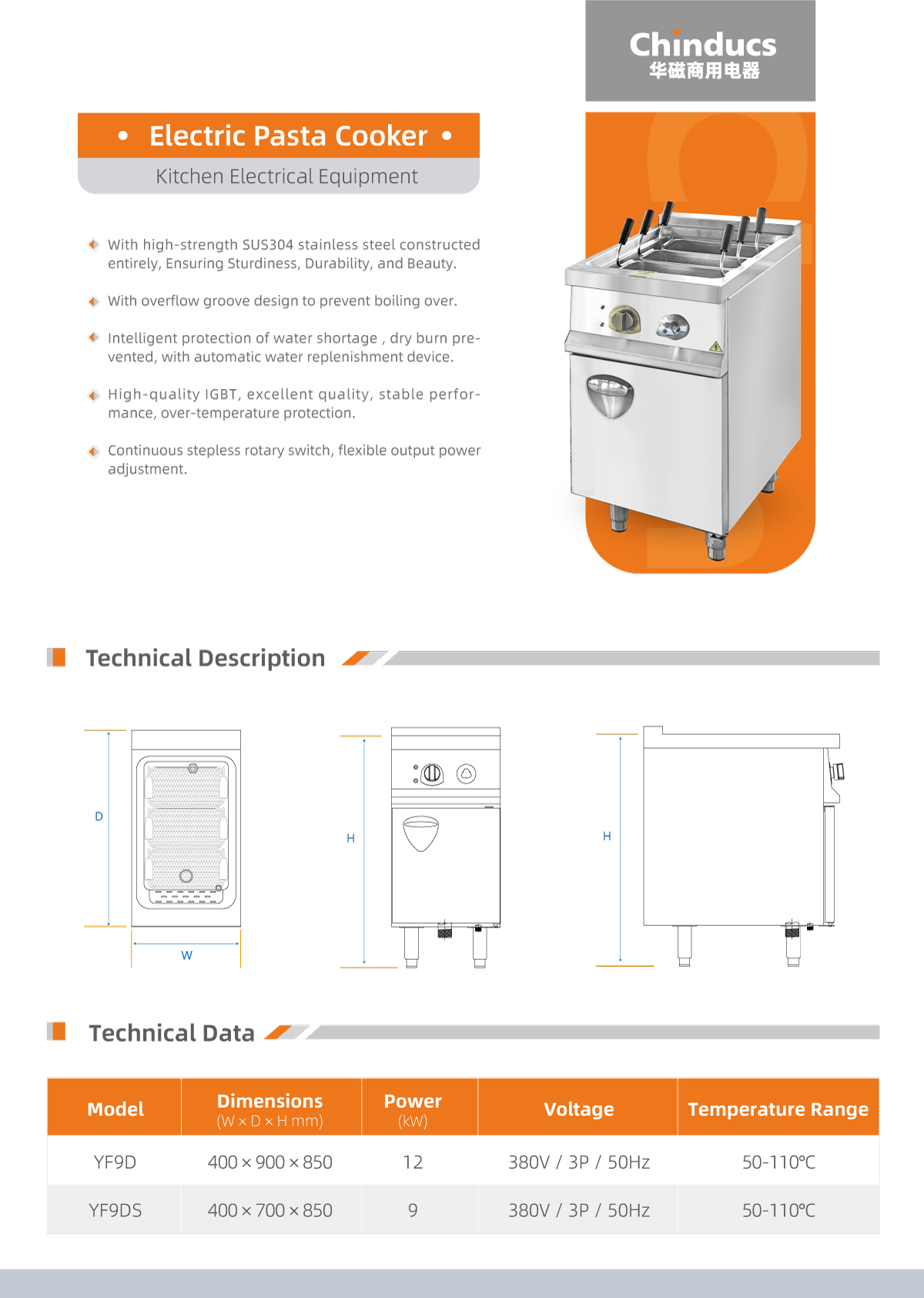 Chinducs
华磁商用电器

• Electric Pasta Cooker •
Kitchen Electrical Equipment

With high-strength SUS304 stainless steel constructed entirely, Ensuring Sturdiness, Durability, and Beauty.

With overflow groove design to prevent boiling over.

Intelligent protection of water shortage , dry burn prevented, with automatic water replenishment device.

High-quality IGBT, excellent quality, stable performance, over-temperature protection.

Continuous stepless rotary switch, flexible output power adjustment.

Technical Description

D
W
H
H

Technical Data

| Model | Dimensions (W × D × H mm) | Power (kW) | Voltage | Temperature Range |
|---|---|---|---|---|
| YF9D | 400 × 900 × 850 | 12 | 380V / 3P / 50Hz | 50-110℃ |
| YF9DS | 400 × 700 × 850 | 9 | 380V / 3P / 50Hz | 50-110℃ |