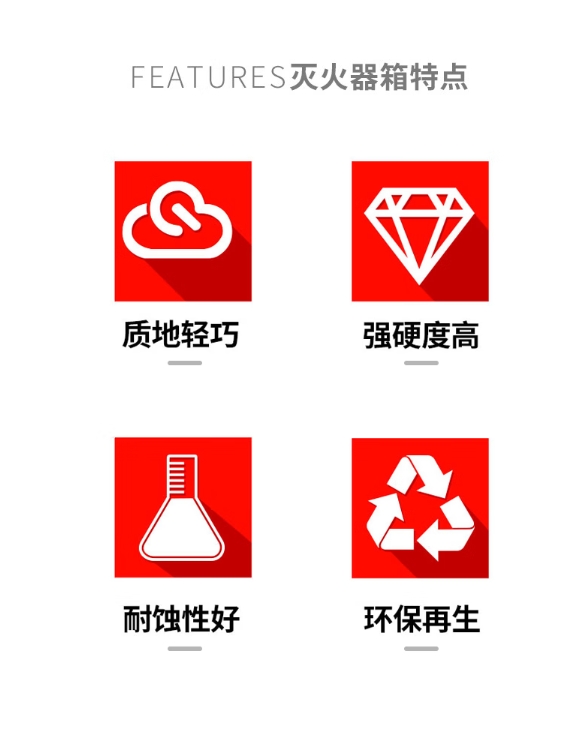 FEATURES灭火器箱特点

质地轻巧

强硬度高

耐蚀性好

环保再生