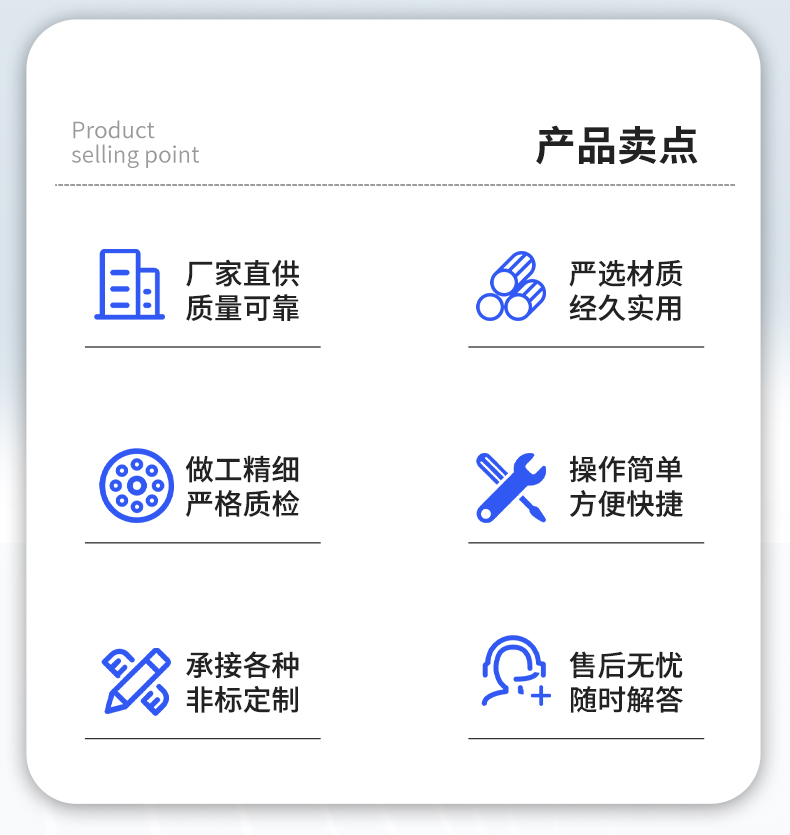 Product
selling point

产品卖点

厂家直供
质量可靠

严选材质
经久实用

做工精细
严格质检

操作简单
方便快捷

承接各种
非标定制

售后无忧
随时解答