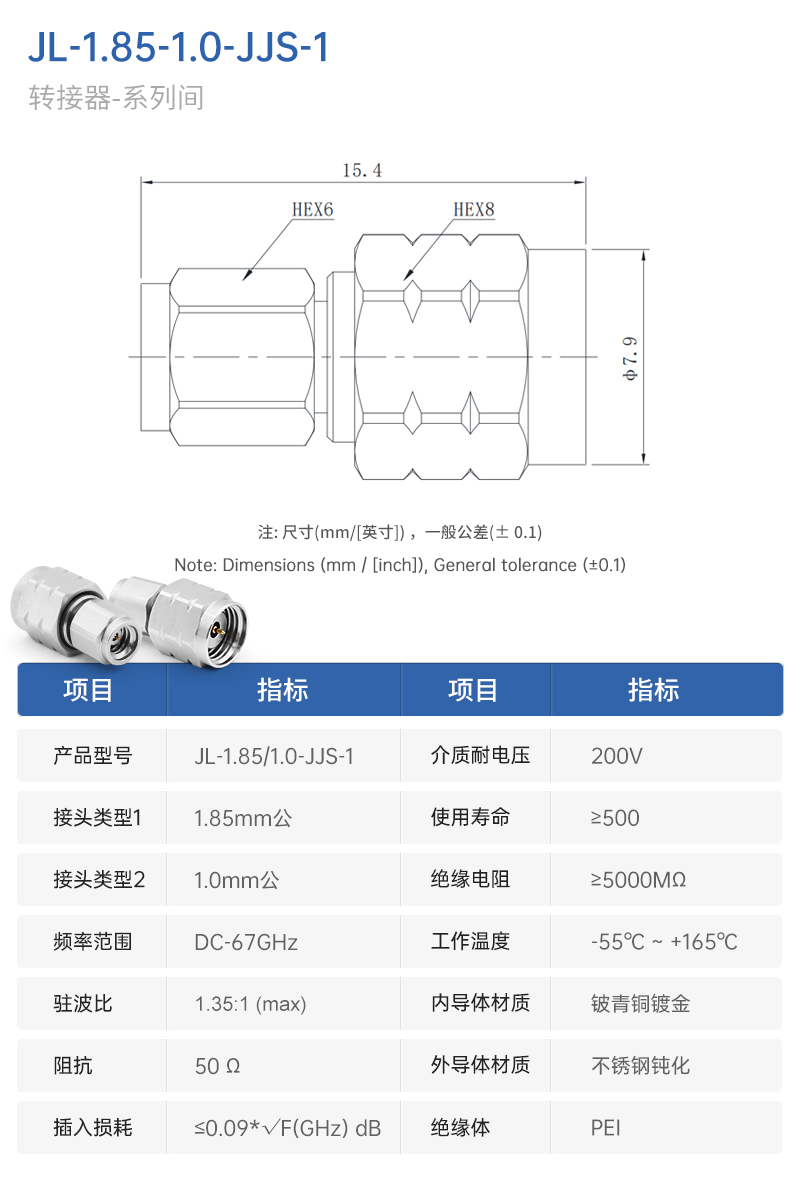 JL-1.85-1.0-JJS-1
转接器-系列间

15.4
HEX6
HEX8
Φ7.9

注: 尺寸(mm/[英寸])，一般公差(± 0.1)
Note: Dimensions (mm / [inch]), General tolerance (±0.1)

| 项目 | 指标 | 项目 | 指标 |
|---|---|---|---|
| 产品型号 | JL-1.85/1.0-JJS-1 | 介质耐电压 | 200V |
| 接头类型1 | 1.85mm公 | 使用寿命 | ≥500 |
| 接头类型2 | 1.0mm公 | 绝缘电阻 | ≥5000MΩ |
| 频率范围 | DC-67GHz | 工作温度 | -55℃ ~ +165℃ |
| 驻波比 | 1.35:1 (max) | 内导体材质 | 铍青铜镀金 |
| 阻抗 | 50 Ω | 外导体材质 | 不锈钢钝化 |
| 插入损耗 | ≤0.09*√F(GHz) dB | 绝缘体 | PEI |