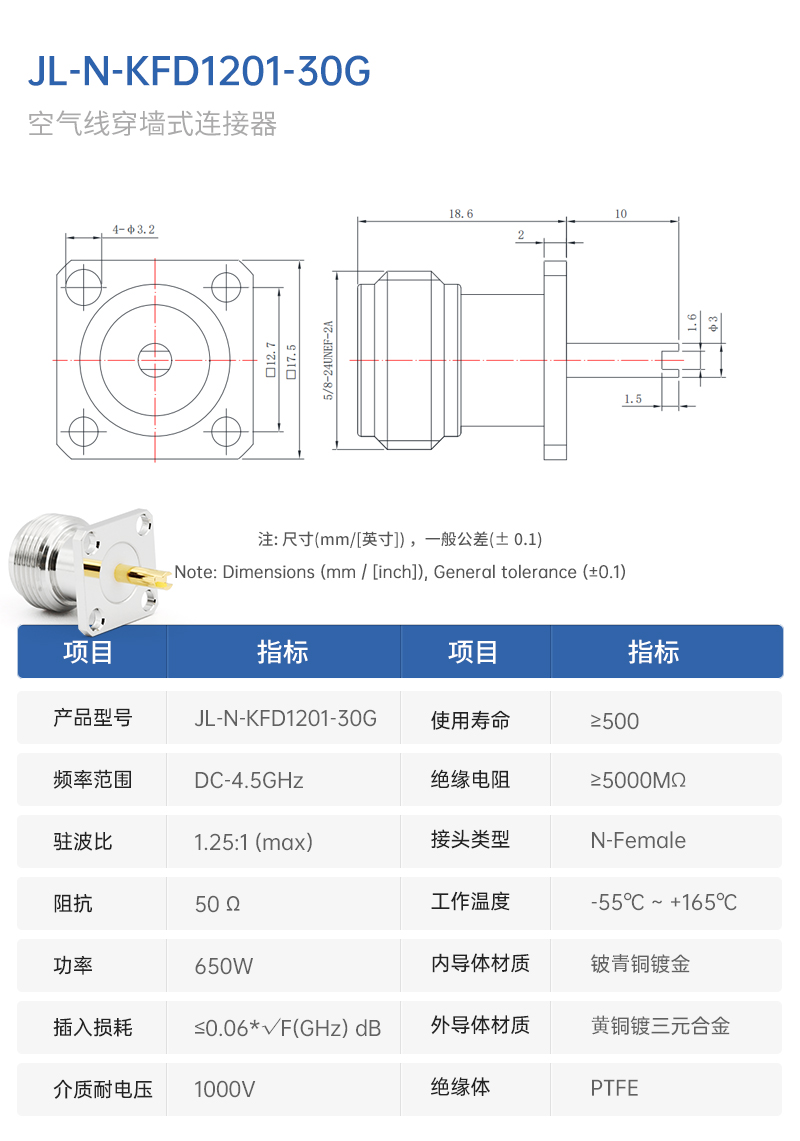 JL-N-KFD1201-30G

空气线穿墙式连接器

4-ϕ3.2

□12.7

□17.5

5/8-24UNEF-2A

18.6

10

2

1.6

ϕ3

1.5

注: 尺寸(mm/[英寸])，一般公差(± 0.1)

Note: Dimensions (mm / [inch]), General tolerance (±0.1)

| 项目 | 指标 | 项目 | 指标 |
|---|---|---|---|
| 产品型号 | JL-N-KFD1201-30G | 使用寿命 | ≥500 |
| 频率范围 | DC-4.5GHz | 绝缘电阻 | ≥5000MΩ |
| 驻波比 | 1.25:1 (max) | 接头类型 | N-Female |
| 阻抗 | 50 Ω | 工作温度 | -55℃ ~ +165℃ |
| 功率 | 650W | 内导体材质 | 铍青铜镀金 |
| 插入损耗 | ≤0.06*√F(GHz) dB | 外导体材质 | 黄铜镀三元合金 |
| 介质耐电压 | 1000V | 绝缘体 | PTFE |