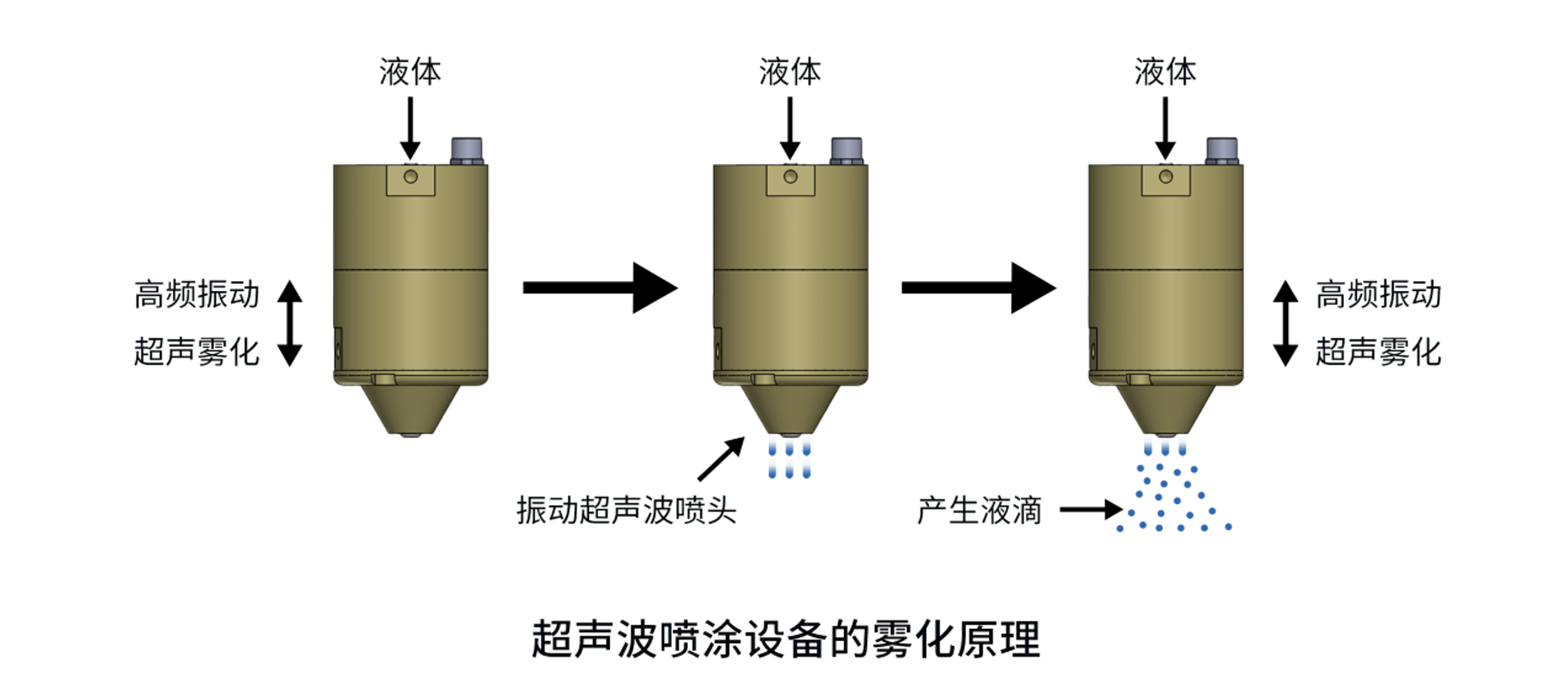 液体

液体

液体

高频振动

超声雾化

高频振动

超声雾化

振动超声波喷头

产生液滴

超声波喷涂设备的雾化原理