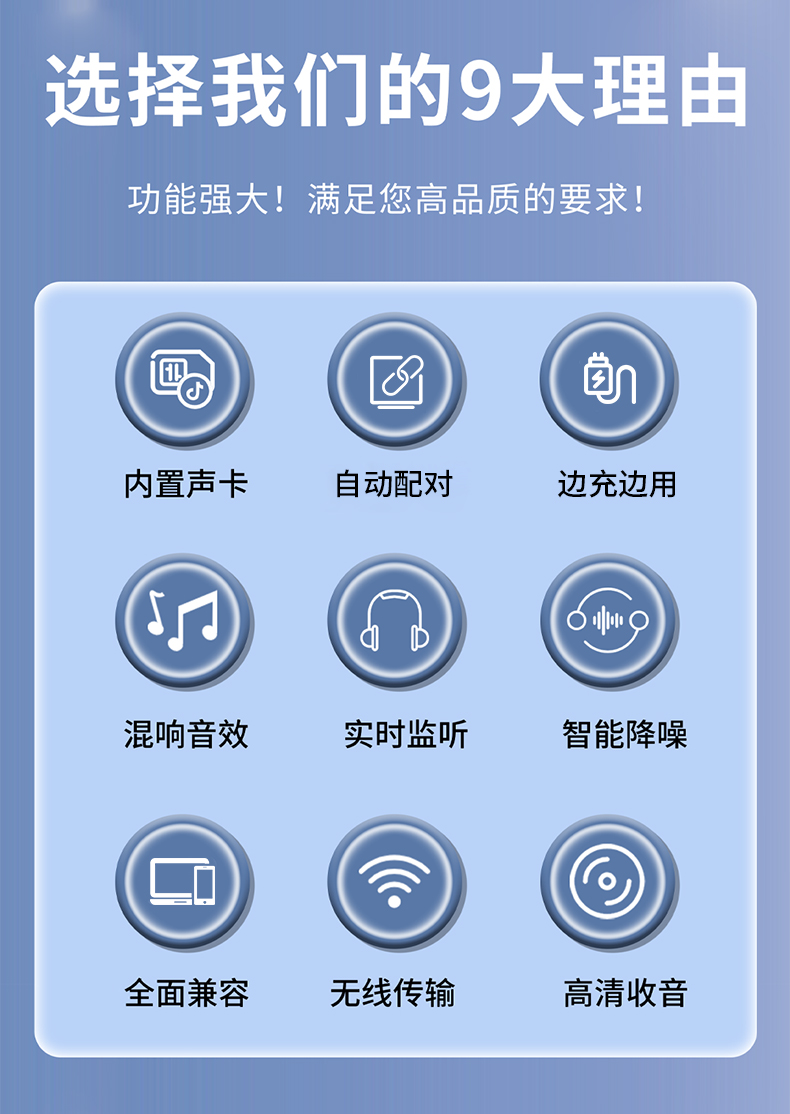 选择我们的9大理由

功能强大！满足您高品质的要求！

内置声卡 自动配对 边充边用

混响音效 实时监听 智能降噪

全面兼容 无线传输 高清收音