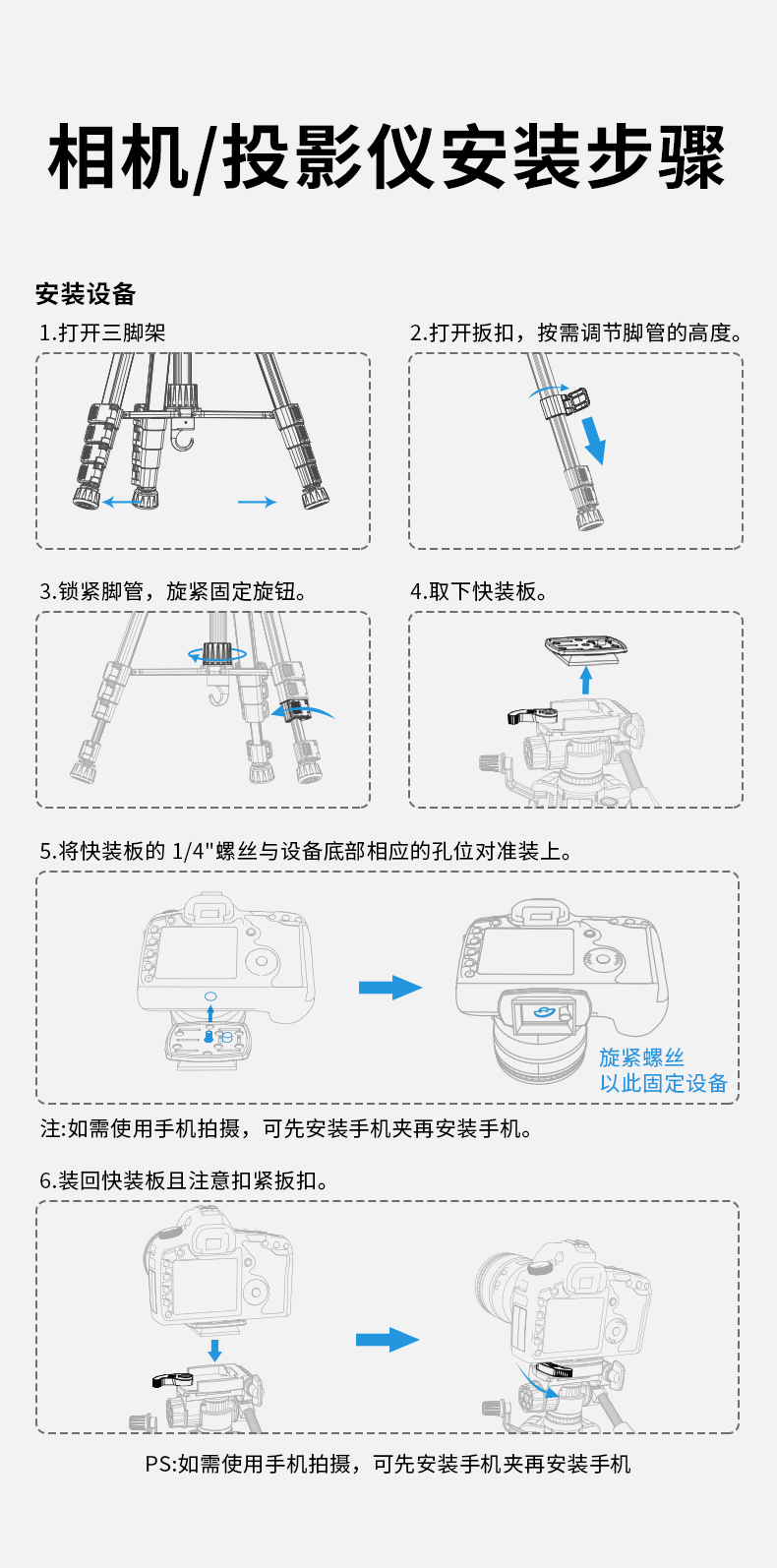 相机/投影仪安装步骤

安装设备

1.打开三脚架

2.打开扳扣，按需调节脚管的高度。

3.锁紧脚管，旋紧固定旋钮。

4.取下快装板。

5.将快装板的 1/4"螺丝与设备底部相应的孔位对准装上。

旋紧螺丝
以此固定设备

注:如需使用手机拍摄，可先安装手机夹再安装手机。

6.装回快装板且注意扣紧扳扣。

PS:如需使用手机拍摄，可先安装手机夹再安装手机