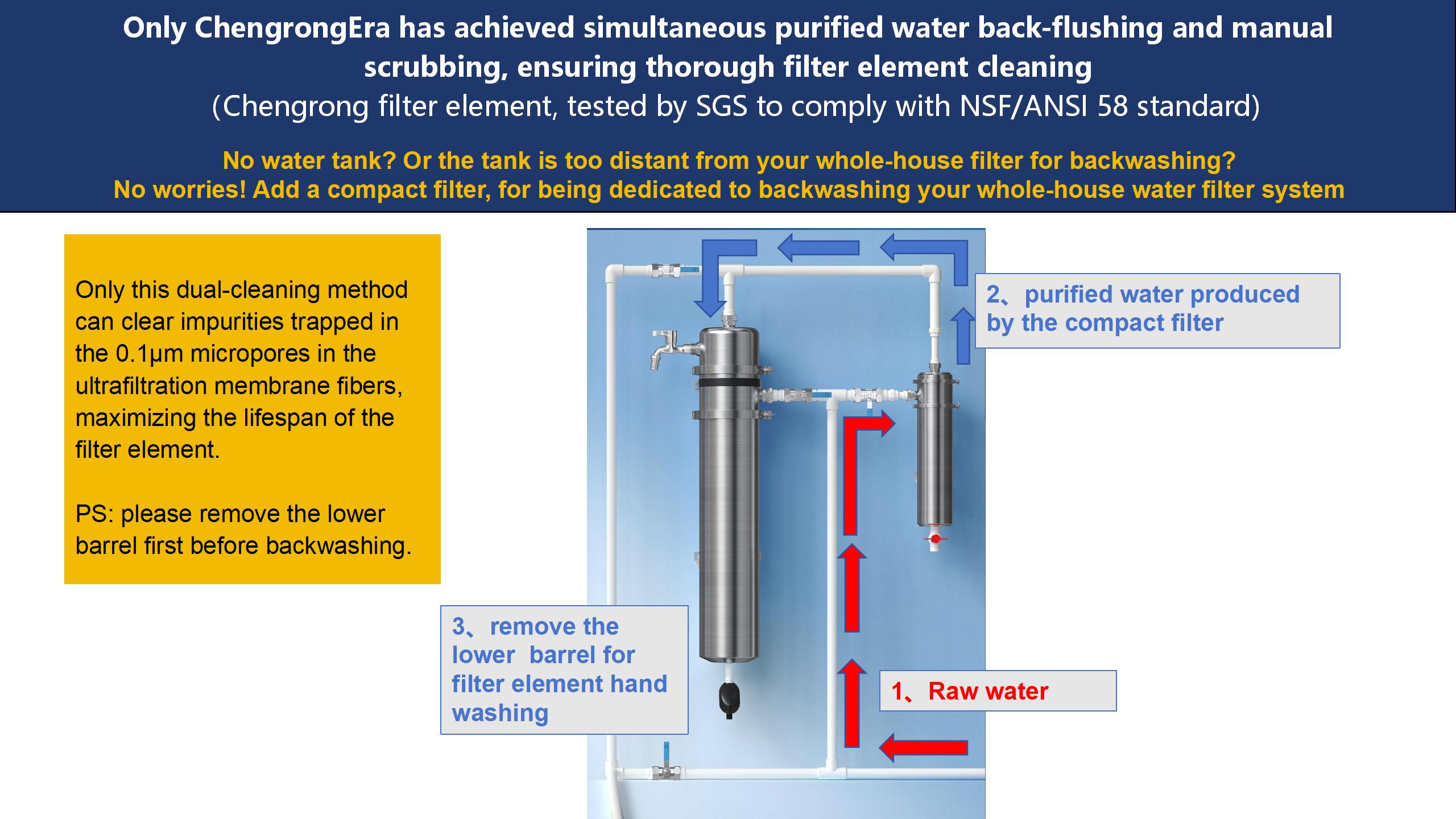 Only ChengrongEra has achieved simultaneous purified water back-flushing and manual scrubbing, ensuring thorough filter element cleaning
(Chengrong filter element, tested by SGS to comply with NSF/ANSI 58 standard)

No water tank? Or the tank is too distant from your whole-house filter for backwashing?
No worries! Add a compact filter, for being dedicated to backwashing your whole-house water filter system

Only this dual-cleaning method can clear impurities trapped in the 0.1μm micropores in the ultrafiltration membrane fibers, maximizing the lifespan of the filter element.

PS: please remove the lower barrel first before backwashing.

2、purified water produced by the compact filter

3、remove the lower barrel for filter element hand washing

1、Raw water