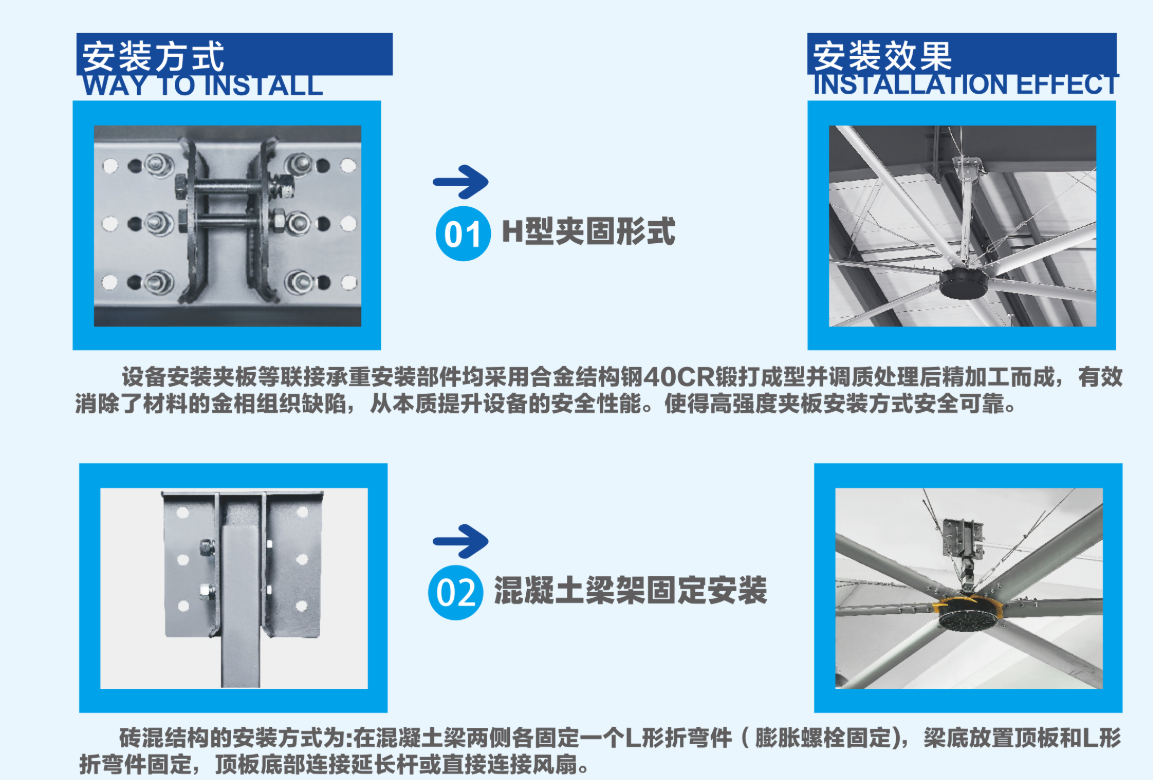 安装方式
WAY TO INSTALL

安装效果
INSTALLATION EFFECT

01 H型夹固形式

设备安装夹板等联接承重安装部件均采用合金结构钢40CR锻打成型并调质处理后精加工而成，有效消除了材料的金相组织缺陷，从本质提升设备的安全性能。使得高强度夹板安装方式安全可靠。

02 混凝土梁架固定安装

砖混结构的安装方式为:在混凝土梁两侧各固定一个L形折弯件（膨胀螺栓固定），梁底放置顶板和L形折弯件固定，顶板底部连接延长杆或直接连接风扇。