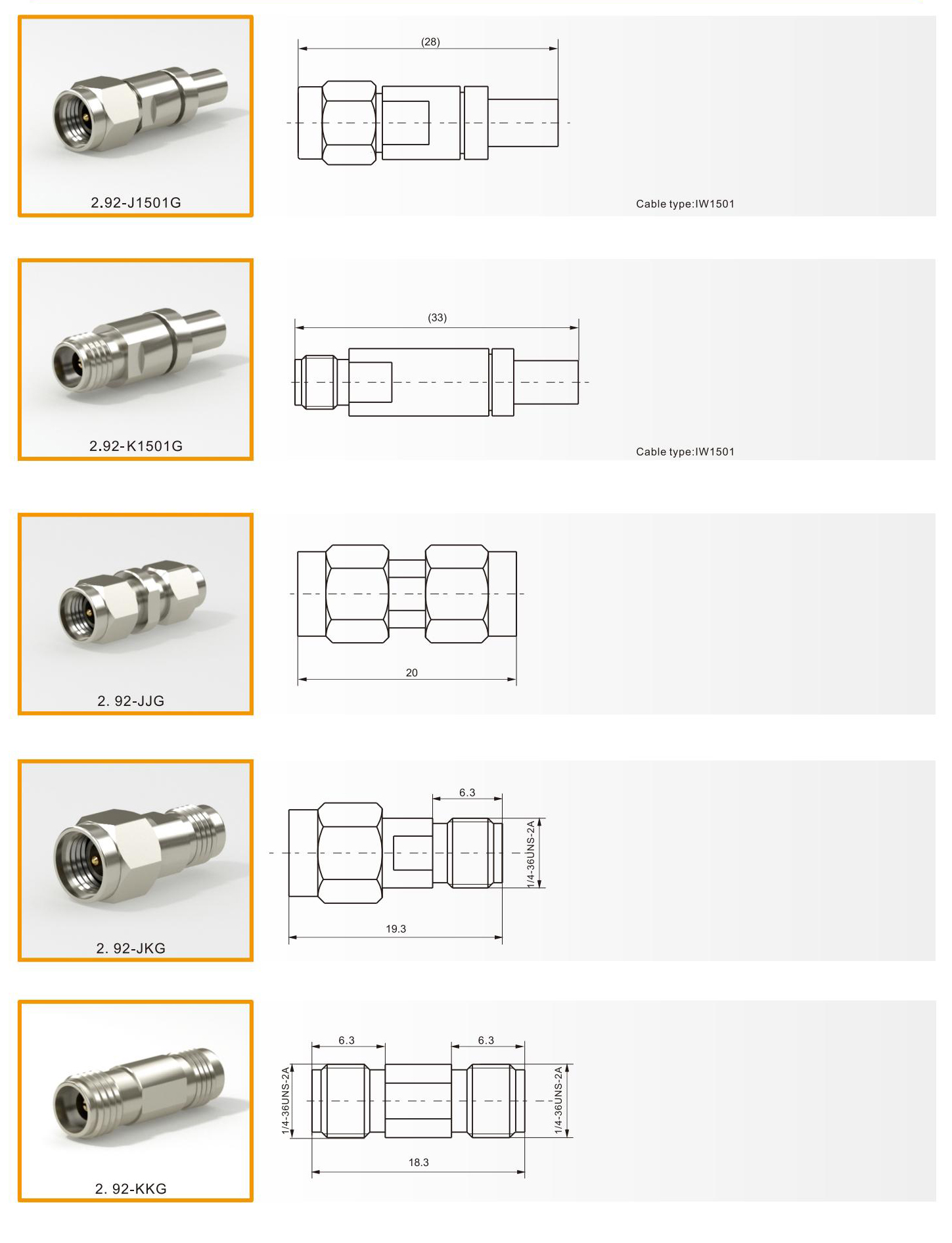 2.92-J1501G

(28)

Cable type:IW1501

2.92-K1501G

(33)

Cable type:IW1501

2. 92-JJG

20

2. 92-JKG

6.3

1/4-36UNS-2A

19.3

2. 92-KKG

6.3

6.3

1/4-36UNS-2A

1/4-36UNS-2A

18.3