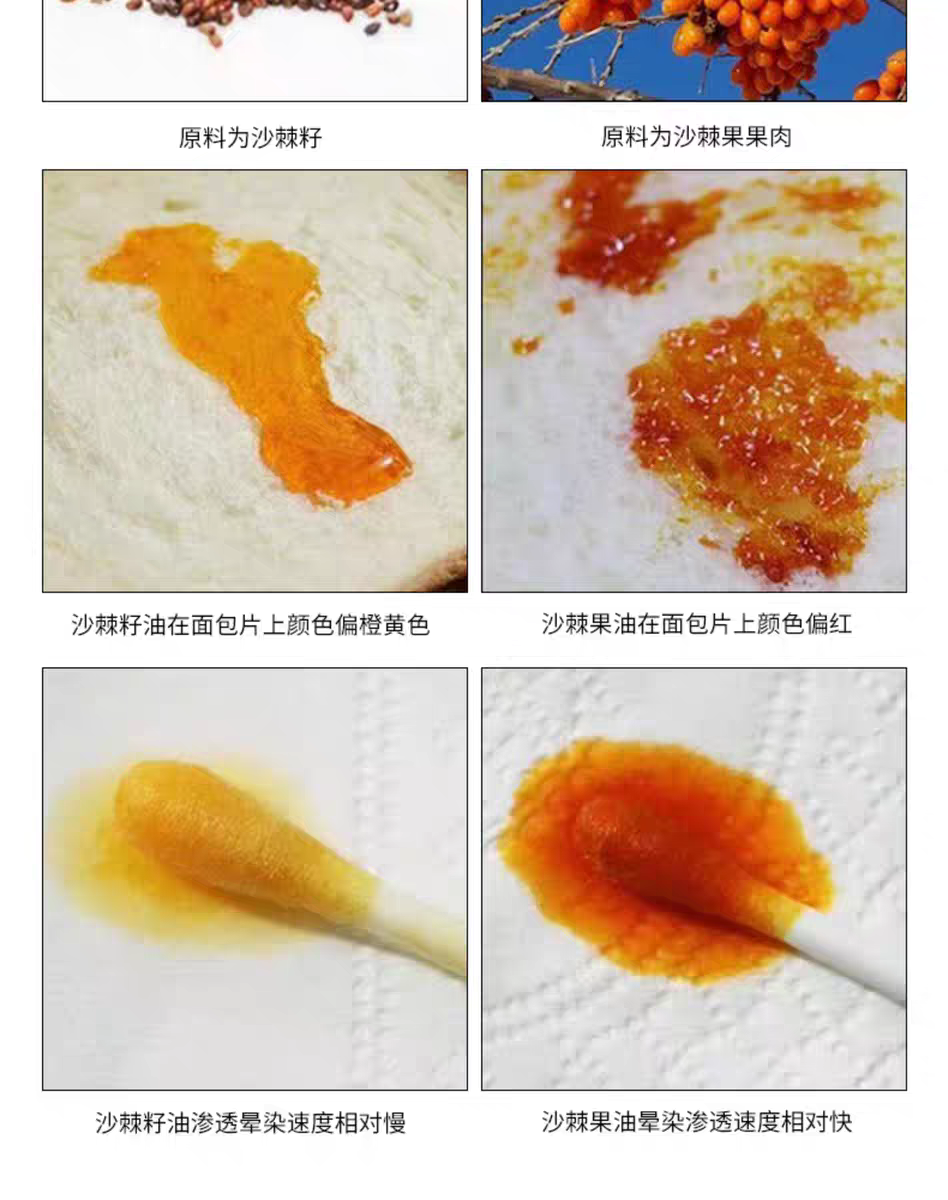 原料为沙棘籽

原料为沙棘果果肉

沙棘籽油在面包片上颜色偏橙黄色

沙棘果油在面包片上颜色偏红

沙棘籽油渗透晕染速度相对慢

沙棘果油晕染渗透速度相对快