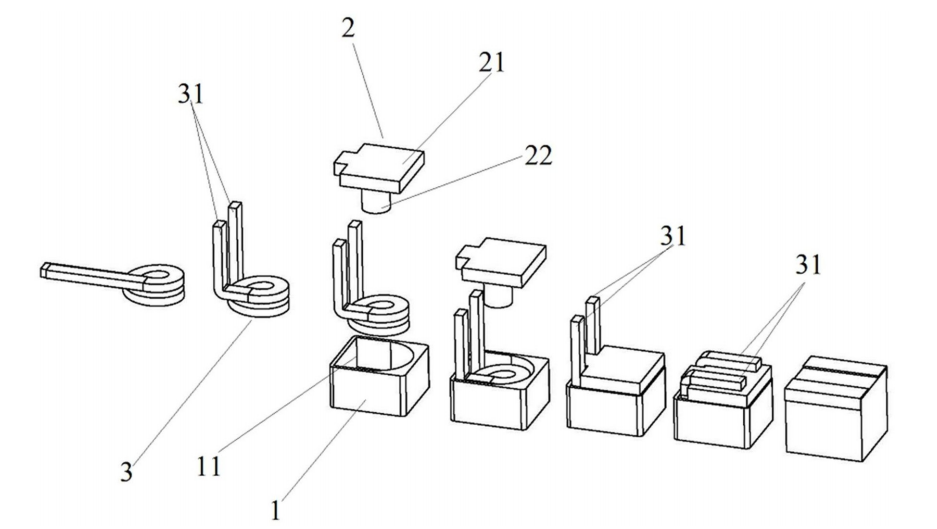 2
21
31
22
31
31
3
11
1