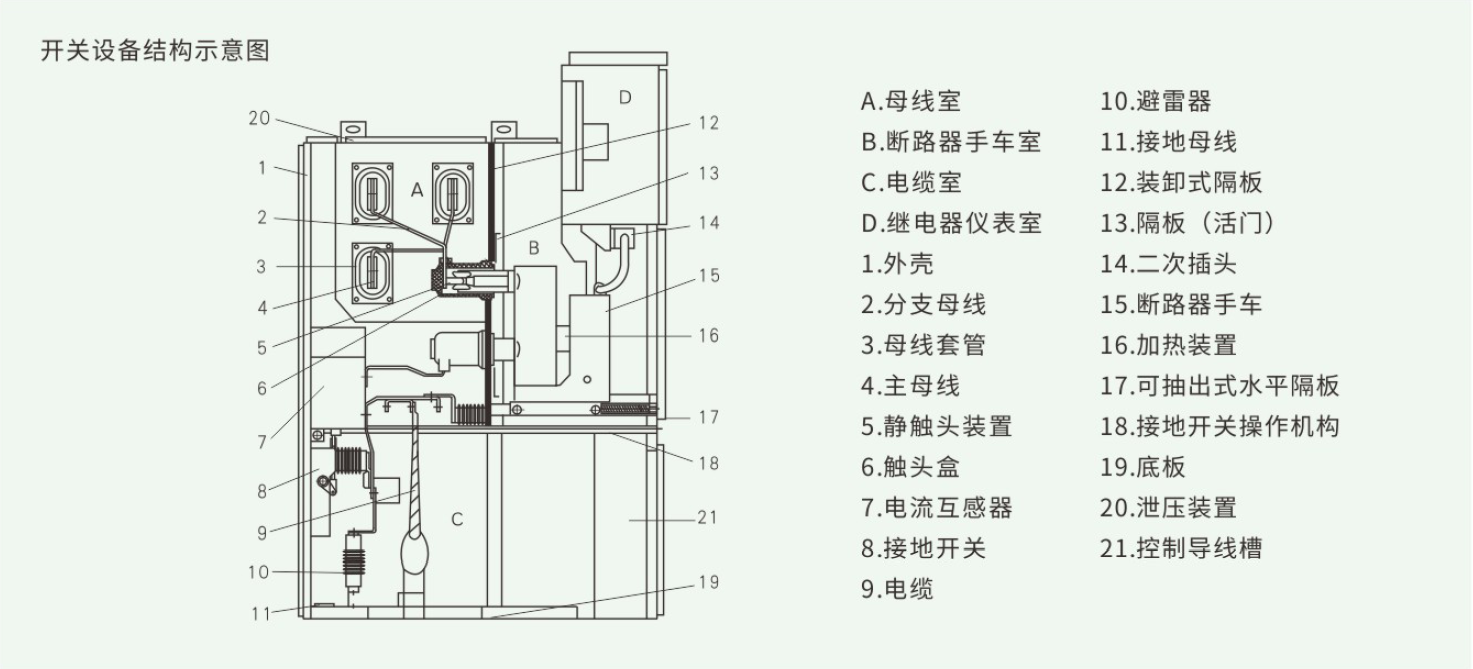 开关设备结构示意图

20
1
2
3
4
5
6
7
8
9
10
11
A
B
C
D
12
13
14
15
16
17
18
21
19

A.母线室
B.断路器手车室
C.电缆室
D.继电器仪表室
1.外壳
2.分支母线
3.母线套管
4.主母线
5.静触头装置
6.触头盒
7.电流互感器
8.接地开关
9.电缆

10.避雷器
11.接地母线
12.装卸式隔板
13.隔板（活门）
14.二次插头
15.断路器手车
16.加热装置
17.可抽出式水平隔板
18.接地开关操作机构
19.底板
20.泄压装置
21.控制导线槽