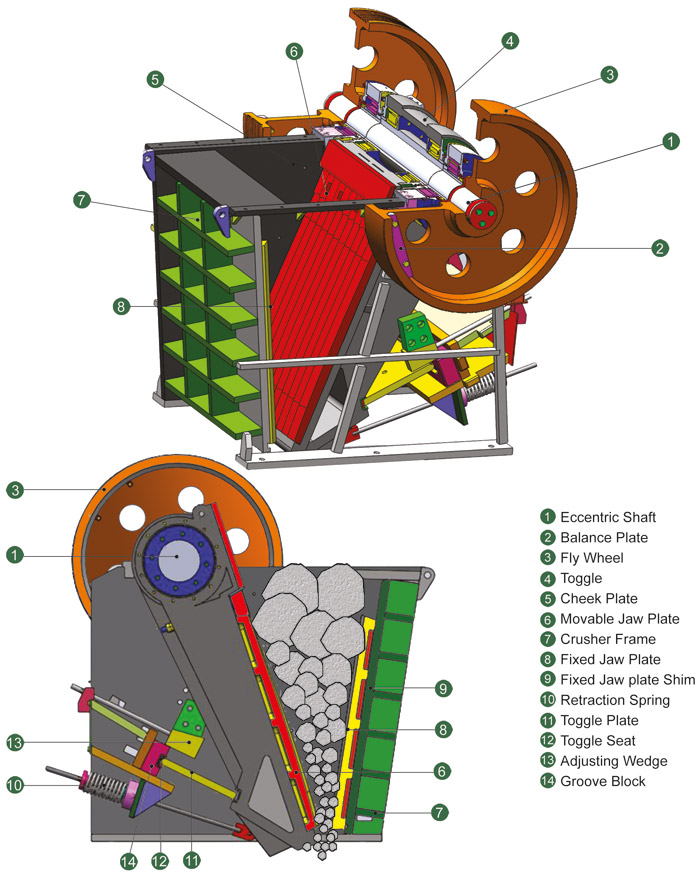 6
4
5
3
1
7
2
8
3
1
9
8
13
6
10
7
14
12
11

1 Eccentric Shaft
2 Balance Plate
3 Fly Wheel
4 Toggle
5 Cheek Plate
6 Movable Jaw Plate
7 Crusher Frame
8 Fixed Jaw Plate
9 Fixed Jaw plate Shim
10 Retraction Spring
11 Toggle Plate
12 Toggle Seat
13 Adjusting Wedge
14 Groove Block