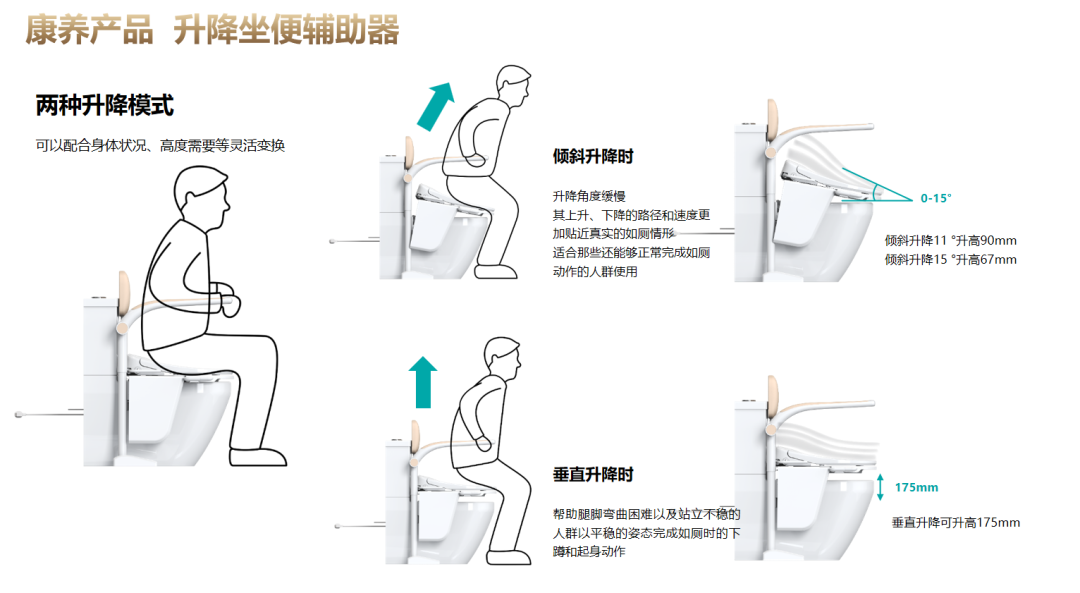 康养产品 升降坐便辅助器

两种升降模式

可以配合身体状况、高度需要等灵活变换

倾斜升降时

升降角度缓慢
其上升、下降的路径和速度更加贴近真实的如厕情形
适合那些还能够正常完成如厕动作的人群使用

0-15°

倾斜升降11 °升高90mm
倾斜升降15 °升高67mm

垂直升降时

帮助腿脚弯曲困难以及站立不稳的人群以平稳的姿态完成如厕时的下蹲和起身动作

175mm

垂直升降可升高175mm