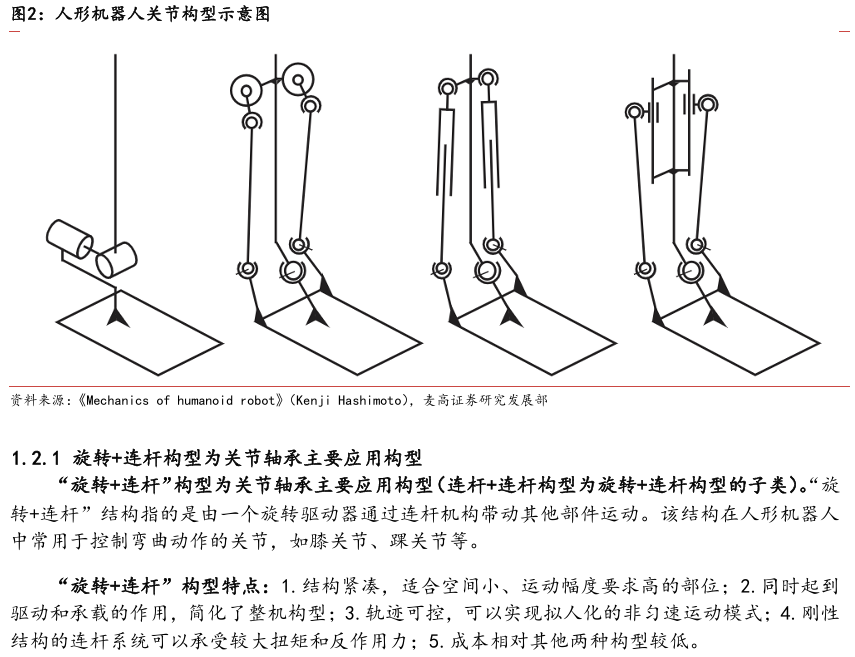 图2：人形机器人关节构型示意图

资料来源：《Mechanics of humanoid robot》(Kenji Hashimoto)，麦高证券研究发展部

1.2.1 旋转+连杆构型为关节轴承主要应用构型

“旋转+连杆”构型为关节轴承主要应用构型（连杆+连杆构型为旋转+连杆构型的子类）。“旋转+连杆”结构指的是由一个旋转驱动器通过连杆机构带动其他部件运动。该结构在人形机器人中常用于控制弯曲动作的关节，如膝关节、踝关节等。

“旋转+连杆”构型特点：1.结构紧凑，适合空间小、运动幅度要求高的部位；2.同时起到驱动和承载的作用，简化了整机构型；3.轨迹可控，可以实现拟人化的非匀速运动模式；4.刚性结构的连杆系统可以承受较大扭矩和反作用力；5.成本相对其他两种构型较低。